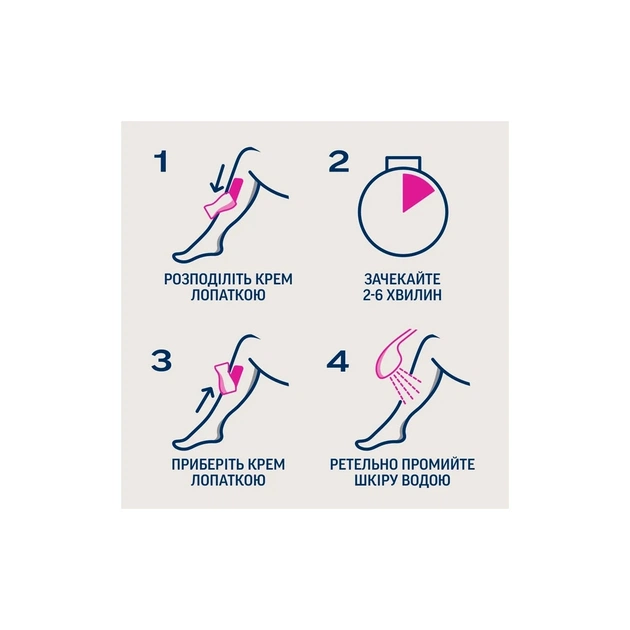 1

РОЗПОДІЛІТЬ КРЕМ ЛОПАТКОЮ

2

ЗАЧЕКАЙТЕ 2-6 ХВИЛИН

3

ПРИБЕРІТЬ КРЕМ ЛОПАТКОЮ

4

РЕТЕЛЬНО ПРОМИЙТЕ ШКІРУ ВОДОЮ