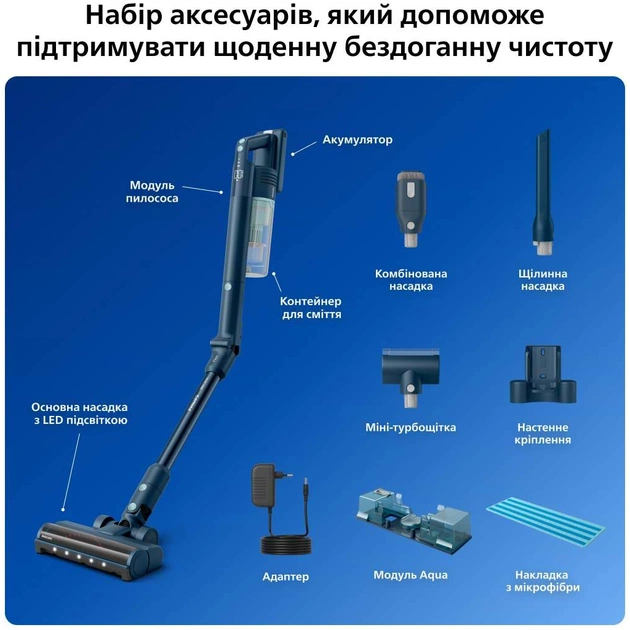 Набір аксесуарів, який допоможе підтримувати щоденну бездоганну чистоту

Акумулятор

Модуль пилососа

Контейнер для сміття

Основна насадка з LED підсвіткою

Комбінована насадка

Щілинна насадка

Міні-турбощітка

Настенне кріплення

Адаптер

Модуль Aqua

Накладка з мікрофібри