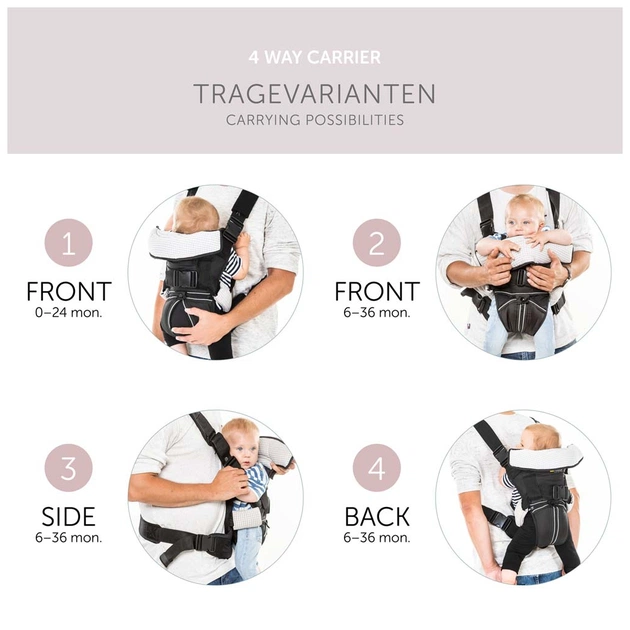 4 WAY CARRIER

TRAGEVARIANTEN
CARRYING POSSIBILITIES

1
FRONT
0–24 mon.

2
FRONT
6–36 mon.

3
SIDE
6–36 mon.

4
BACK
6–36 mon.