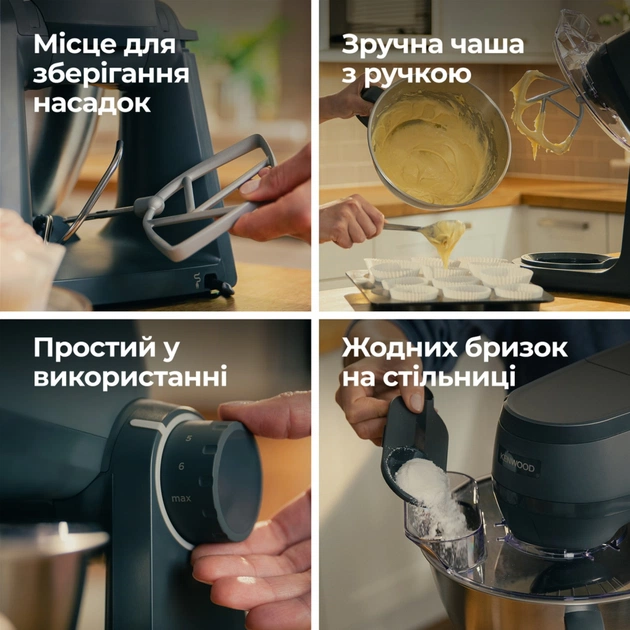 Місце для зберігання насадок

Зручна чаша з ручкою

Простий у використанні

5
6
max

Жодних бризок на стільниці

KENWOOD