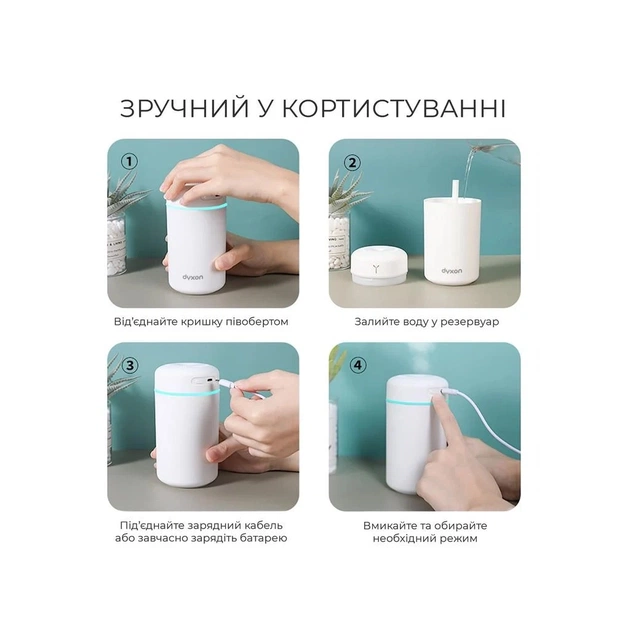 ЗРУЧНИЙ У КОРТИСТУВАННІ

1

dyxon

Від'єднайте кришку півобертом

2

dyxon

Залийте воду у резервуар

3

Під'єднайте зарядний кабель або завчасно зарядіть батарею

4

Вмикайте та обирайте необхідний режим