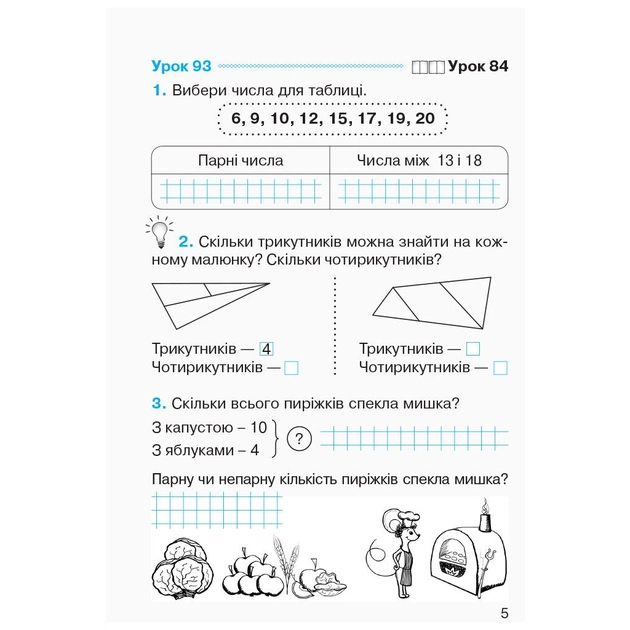 Урок 93 Урок 84

1. Вибери числа для таблиці.

6, 9, 10, 12, 15, 17, 19, 20

| Парні числа | Числа між 13 і 18 |
|---|---|
| | |

2. Скільки трикутників можна знайти на кожному малюнку? Скільки чотирикутників?

Трикутників — 4
Чотирикутників —

Трикутників —
Чотирикутників —

3. Скільки всього пиріжків спекла мишка?

З капустою – 10
З яблуками – 4
?

Парну чи непарну кількість пиріжків спекла мишка?

5