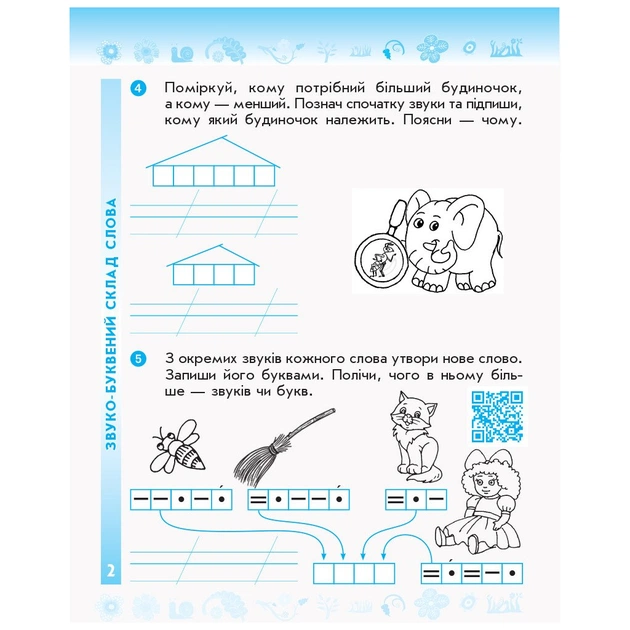 ЗВУКО-БУКВЕНИЙ СКЛАД СЛОВА

4 Поміркуй, кому потрібний більший будиночок, а кому — менший. Познач спочатку звуки та підпиши, кому який будиночок належить. Поясни — чому.

5 З окремих звуків кожного слова утвори нове слово. Запиши його буквами. Полічи, чого в ньому більше — звуків чи букв.

2