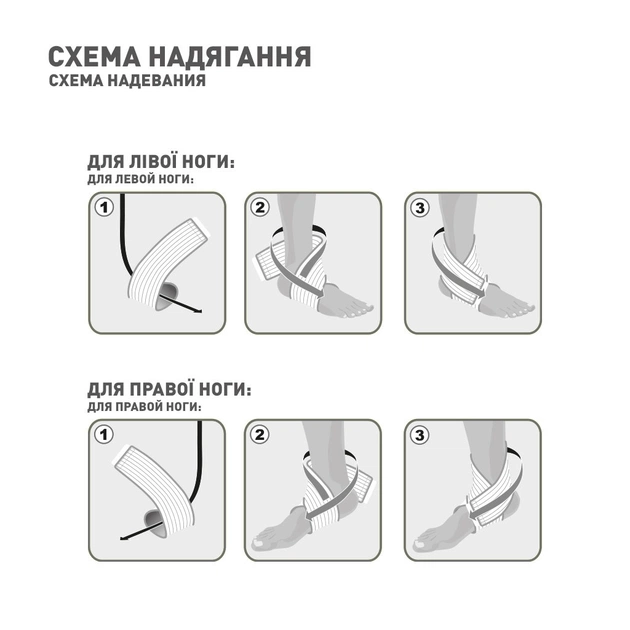 СХЕМА НАДЯГАННЯ
СХЕМА НАДЕВАНИЯ

ДЛЯ ЛІВОЇ НОГИ:
ДЛЯ ЛЕВОЙ НОГИ:

1

2

3

ДЛЯ ПРАВОЇ НОГИ:
ДЛЯ ПРАВОЙ НОГИ:

1

2

3