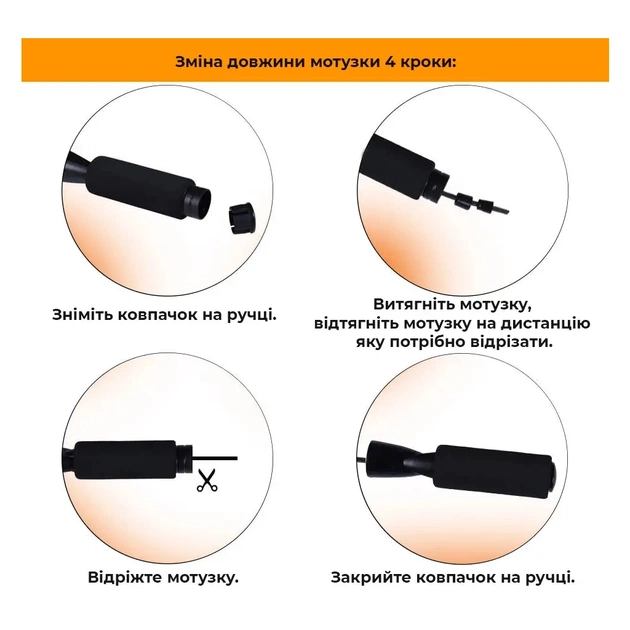 Зміна довжини мотузки 4 кроки:

Зніміть ковпачок на ручці.

Витягніть мотузку, відтягніть мотузку на дистанцію яку потрібно відрізати.

Відріжте мотузку.

Закрийте ковпачок на ручці.