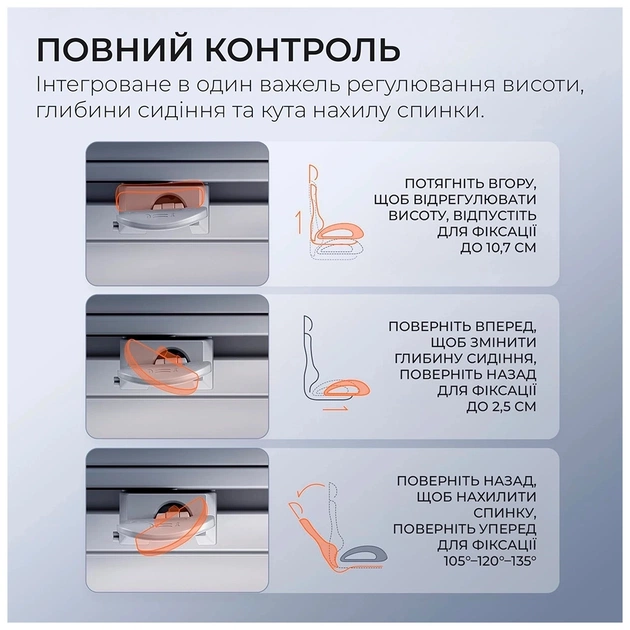 ПОВНИЙ КОНТРОЛЬ
Інтегроване в один важель регулювання висоти, глибини сидіння та кута нахилу спинки.

ПОТЯГНІТЬ ВГОРУ, ЩОБ ВІДРЕГУЛЮВАТИ ВИСОТУ, ВІДПУСТІТЬ ДЛЯ ФІКСАЦІЇ ДО 10,7 СМ

ПОВЕРНІТЬ ВПЕРЕД, ЩОБ ЗМІНИТИ ГЛИБИНУ СИДІННЯ, ПОВЕРНІТЬ НАЗАД ДЛЯ ФІКСАЦІЇ ДО 2,5 СМ

ПОВЕРНІТЬ НАЗАД, ЩОБ НАХИЛИТИ СПИНКУ, ПОВЕРНІТЬ УПЕРЕД ДЛЯ ФІКСАЦІЇ 105°–120°–135°