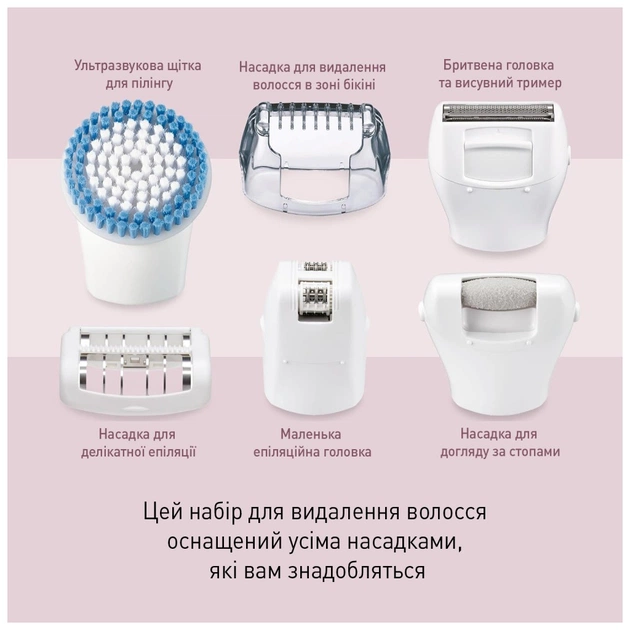 Ультразвукова щітка для пілінгу

Насадка для видалення волосся в зоні бікіні

Бритвена головка та висувний тример

Насадка для делікатної епіляції

Маленька епіляційна головка

Насадка для догляду за стопами

Цей набір для видалення волосся оснащений усіма насадками, які вам знадобляться