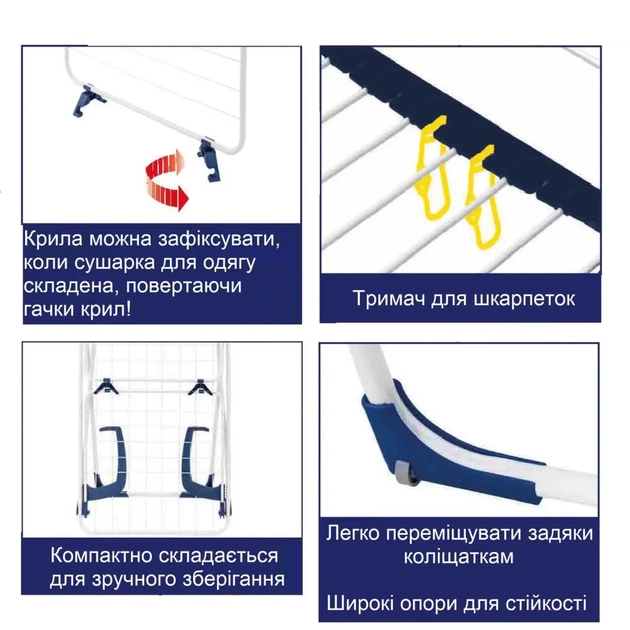 Крила можна зафіксувати, коли сушарка для одягу складена, повертаючи гачки крил!

Тримач для шкарпеток

Компактно складається для зручного зберігання

Легко переміщувати задяки коліщаткам

Широкі опори для стійкості