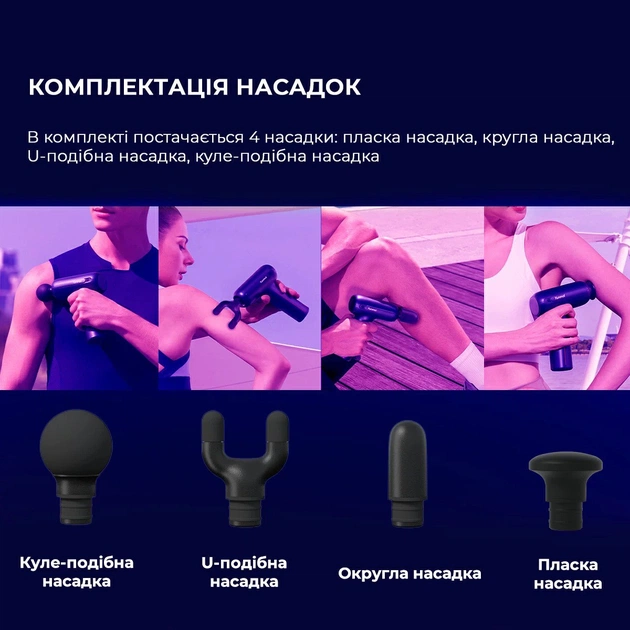 КОМПЛЕКТАЦІЯ НАСАДОК

В комплекті постачається 4 насадки: пласка насадка, кругла насадка, U-подібна насадка, куле-подібна насадка

Куле-подібна насадка

U-подібна насадка

Округла насадка

Пласка насадка