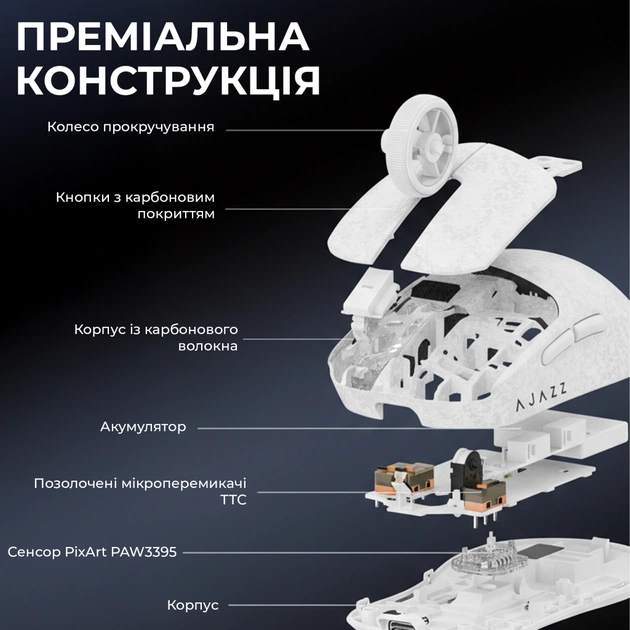 ПРЕМІАЛЬНА КОНСТРУКЦІЯ

Колесо прокручування

Кнопки з карбоновим покриттям

Корпус із карбонового волокна

AJAZZ

Акумулятор

Позолочені мікроперемикачі TTC

Сенсор PixArt PAW3395

Корпус