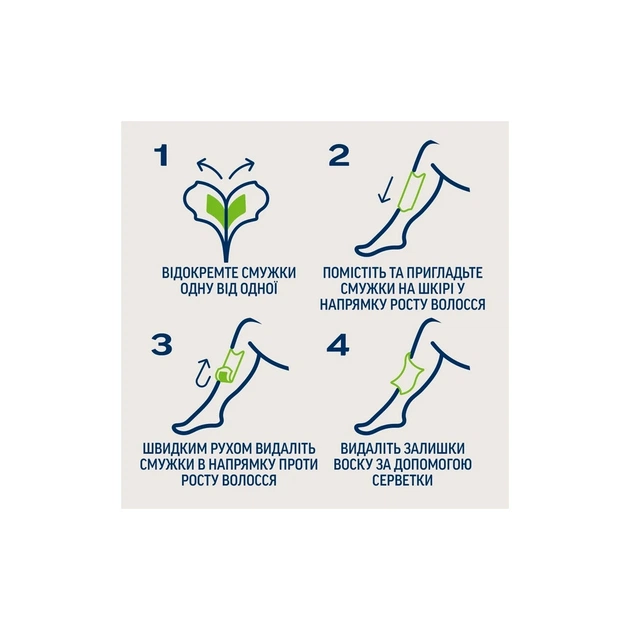 1

ВІДОКРЕМТЕ СМУЖКИ ОДНУ ВІД ОДНОЇ

2

ПОМІСТІТЬ ТА ПРИГЛАДЬТЕ СМУЖКИ НА ШКІРІ У НАПРЯМКУ РОСТУ ВОЛОССЯ

3

ШВИДКИМ РУХОМ ВИДАЛІТЬ СМУЖКИ В НАПРЯМКУ ПРОТИ РОСТУ ВОЛОССЯ

4

ВИДАЛІТЬ ЗАЛИШКИ ВОСКУ ЗА ДОПОМОГОЮ СЕРВЕТКИ