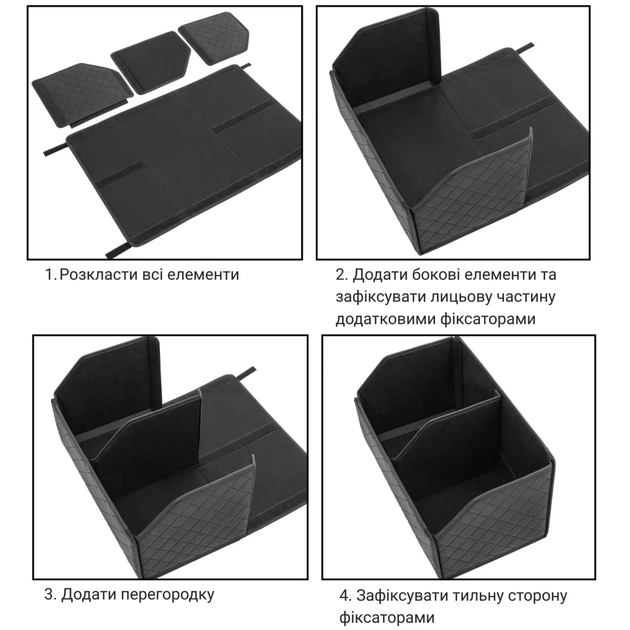 1. Розкласти всі елементи

2. Додати бокові елементи та зафіксувати лицьову частину додатковими фіксаторами

3. Додати перегородку

4. Зафіксувати тильну сторону фіксаторами