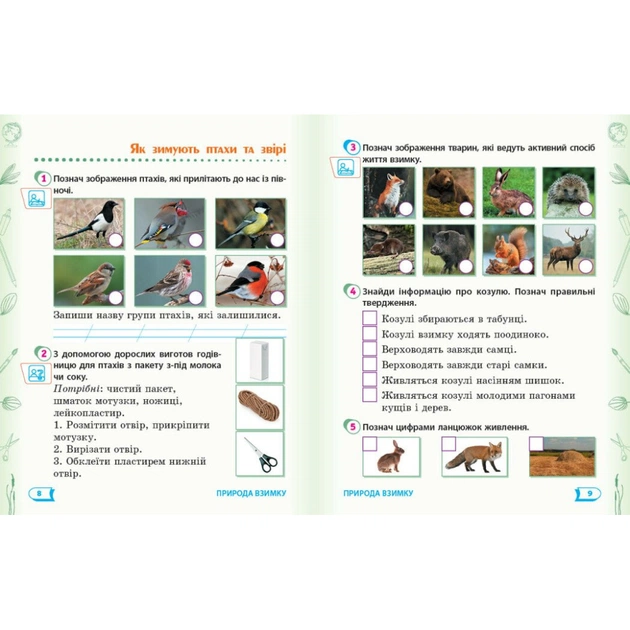 Як зимують птахи та звірі

1 Познач зображення птахів, які прилітають до нас із півночі.

Запиши назву групи птахів, які залишилися.

2 З допомогою дорослих виготов годівницю для птахів з пакету з-під молока чи соку.
Потрібні: чистий пакет, шматок мотузки, ножиці, лейкопластир.
1. Розмітити отвір, прикріпити мотузку.
2. Вирізати отвір.
3. Обклеїти пластирем нижній отвір.

8 ПРИРОДА ВЗИМКУ

3 Познач зображення тварин, які ведуть активний спосіб життя взимку.

4 Знайди інформацію про козулю. Познач правильні твердження.
Козулі збираються в табунці.
Козулі взимку ходять поодиноко.
Верховодять завжди самці.
Верховодять завжди старі самки.
Живляться козулі насінням шишок.
Живляться козулі молодими пагонами кущів і дерев.

5 Познач цифрами ланцюжок живлення.

ПРИРОДА ВЗИМКУ 9