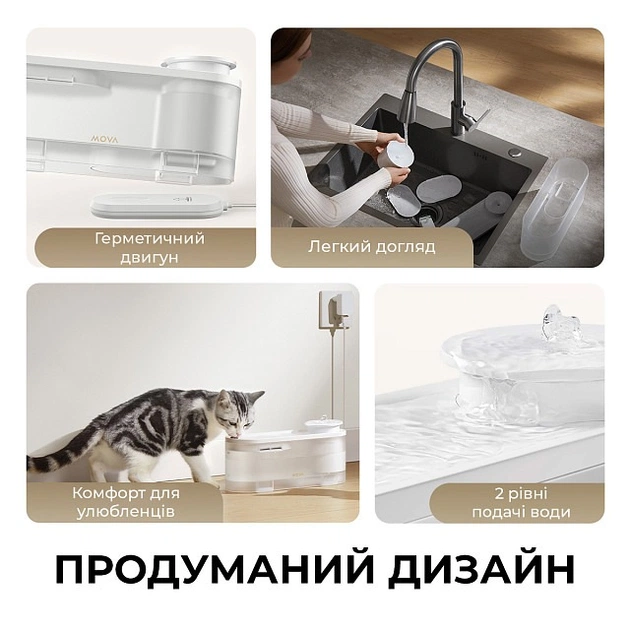 MOVA

Герметичний двигун

Легкий догляд

MOVA

Комфорт для улюбленців

2 рівні подачі води

ПРОДУМАНИЙ ДИЗАЙН