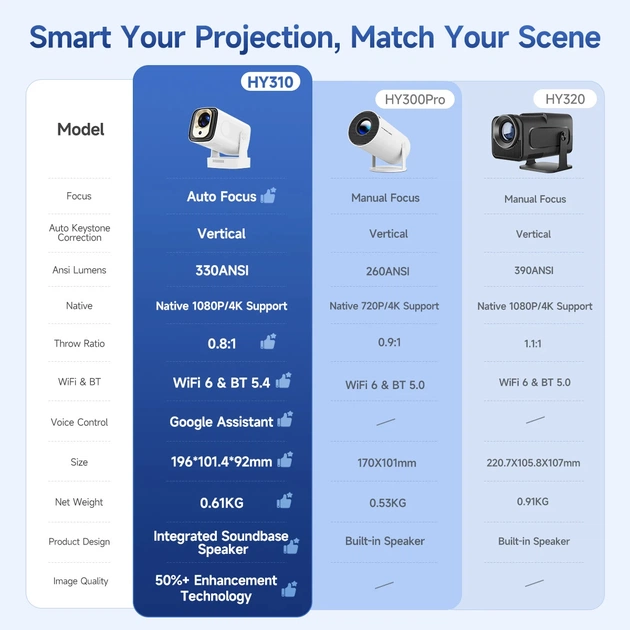 Smart Your Projection, Match Your Scene

| Model | HY310 | HY300Pro | HY320 |
|---|---|---|---|
| Focus | Auto Focus | Manual Focus | Manual Focus |
| Auto Keystone Correction | Vertical | Vertical | Vertical |
| Ansi Lumens | 330ANSI | 260ANSI | 390ANSI |
| Native | Native 1080P/4K Support | Native 720P/4K Support | Native 1080P/4K Support |
| Throw Ratio | 0.8:1 | 0.9:1 | 1.1:1 |
| WiFi & BT | WiFi 6 & BT 5.4 | WiFi 6 & BT 5.0 | WiFi 6 & BT 5.0 |
| Voice Control | Google Assistant | — | — |
| Size | 196*101.4*92mm | 170X101mm | 220.7X105.8X107mm |
| Net Weight | 0.61KG | 0.53KG | 0.91KG |
| Product Design | Integrated Soundbase Speaker | Built-in Speaker | Built-in Speaker |
| Image Quality | 50%+ Enhancement Technology | — | — |