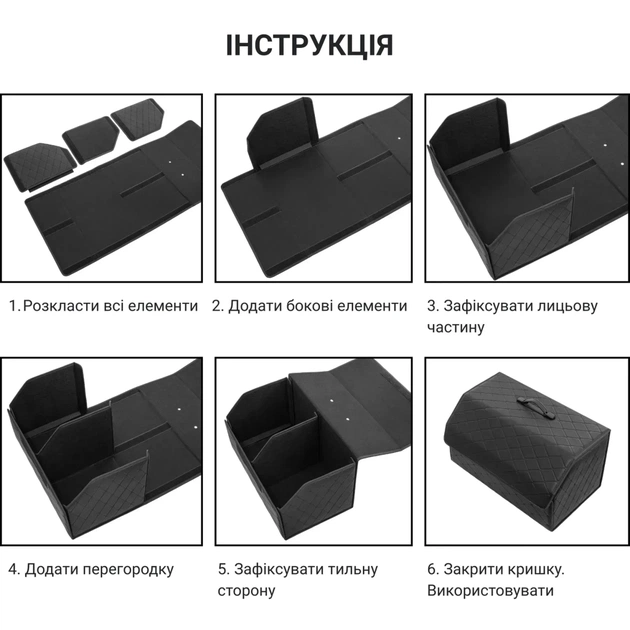 ІНСТРУКЦІЯ

1. Розкласти всі елементи

2. Додати бокові елементи

3. Зафіксувати лицьову частину

4. Додати перегородку

5. Зафіксувати тильну сторону

6. Закрити кришку. Використовувати