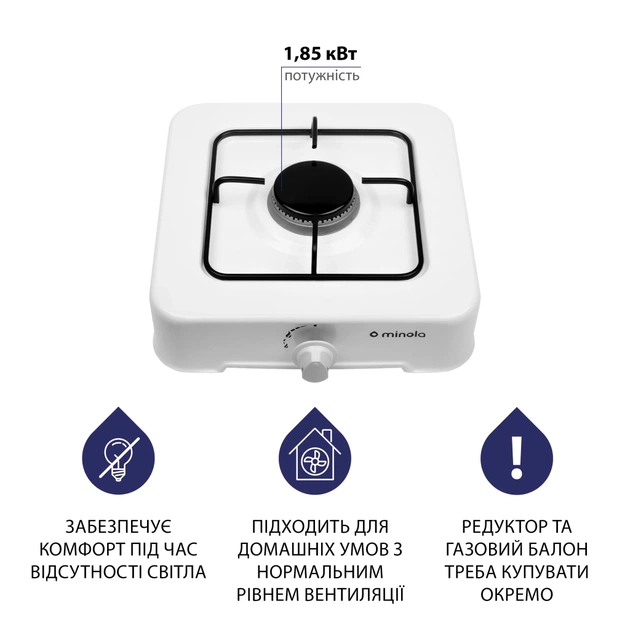 1,85 кВт
потужність

minola

ЗАБЕЗПЕЧУЄ КОМФОРТ ПІД ЧАС ВІДСУТНОСТІ СВІТЛА

ПІДХОДИТЬ ДЛЯ ДОМАШНІХ УМОВ З НОРМАЛЬНИМ РІВНЕМ ВЕНТИЛЯЦІЇ

РЕДУКТОР ТА ГАЗОВИЙ БАЛОН ТРЕБА КУПУВАТИ ОКРЕМО