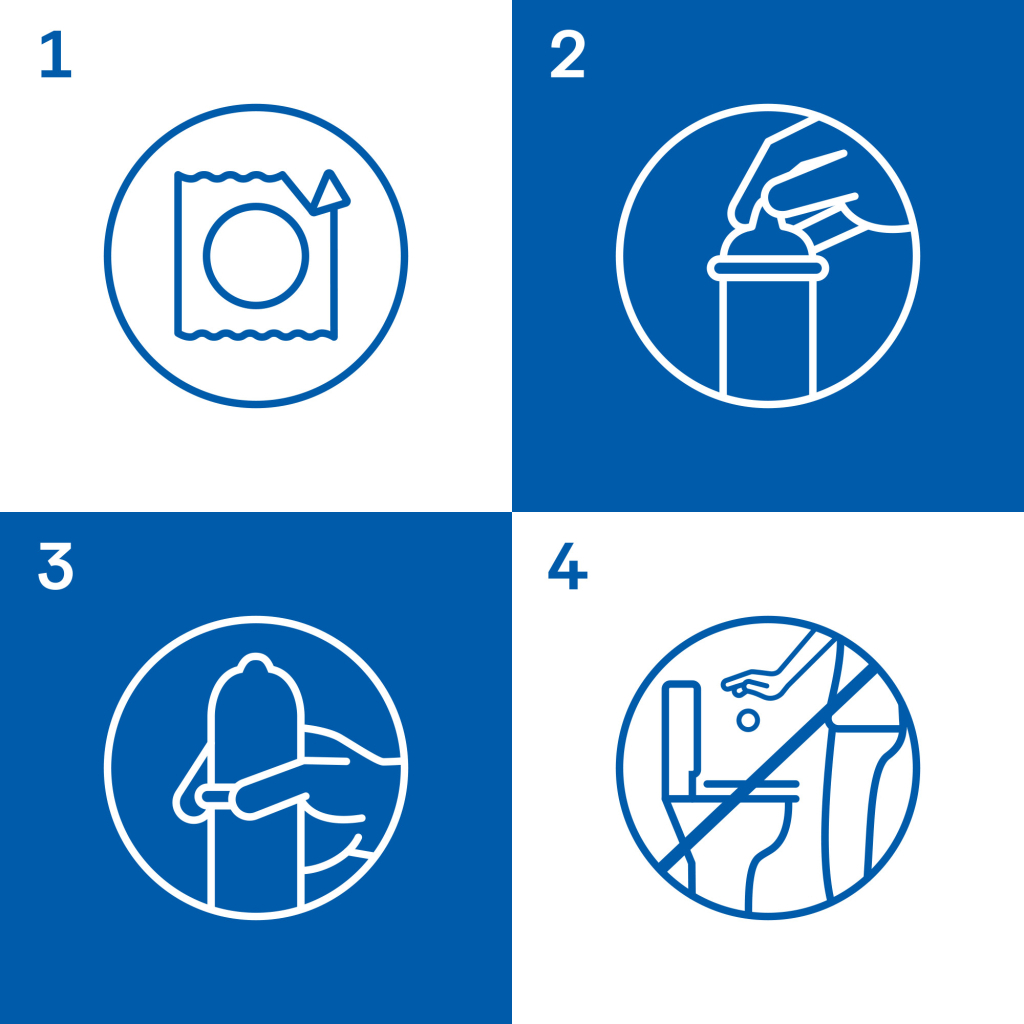 1

2

3

4