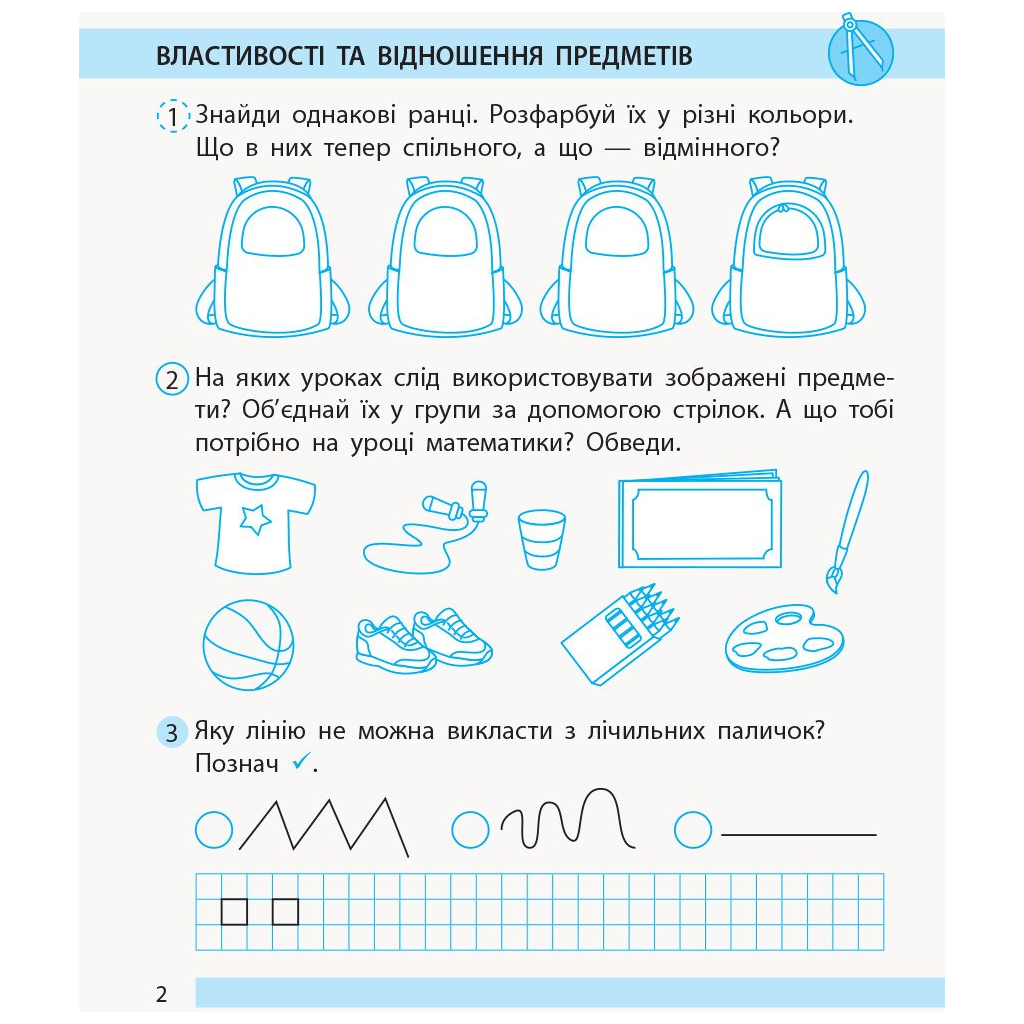 ВЛАСТИВОСТІ ТА ВІДНОШЕННЯ ПРЕДМЕТІВ

1 Знайди однакові ранці. Розфарбуй їх у різні кольори. Що в них тепер спільного, а що — відмінного?

2 На яких уроках слід використовувати зображені предмети? Об'єднай їх у групи за допомогою стрілок. А що тобі потрібно на уроці математики? Обведи.

3 Яку лінію не можна викласти з лічильних паличок? Познач ✓.

2