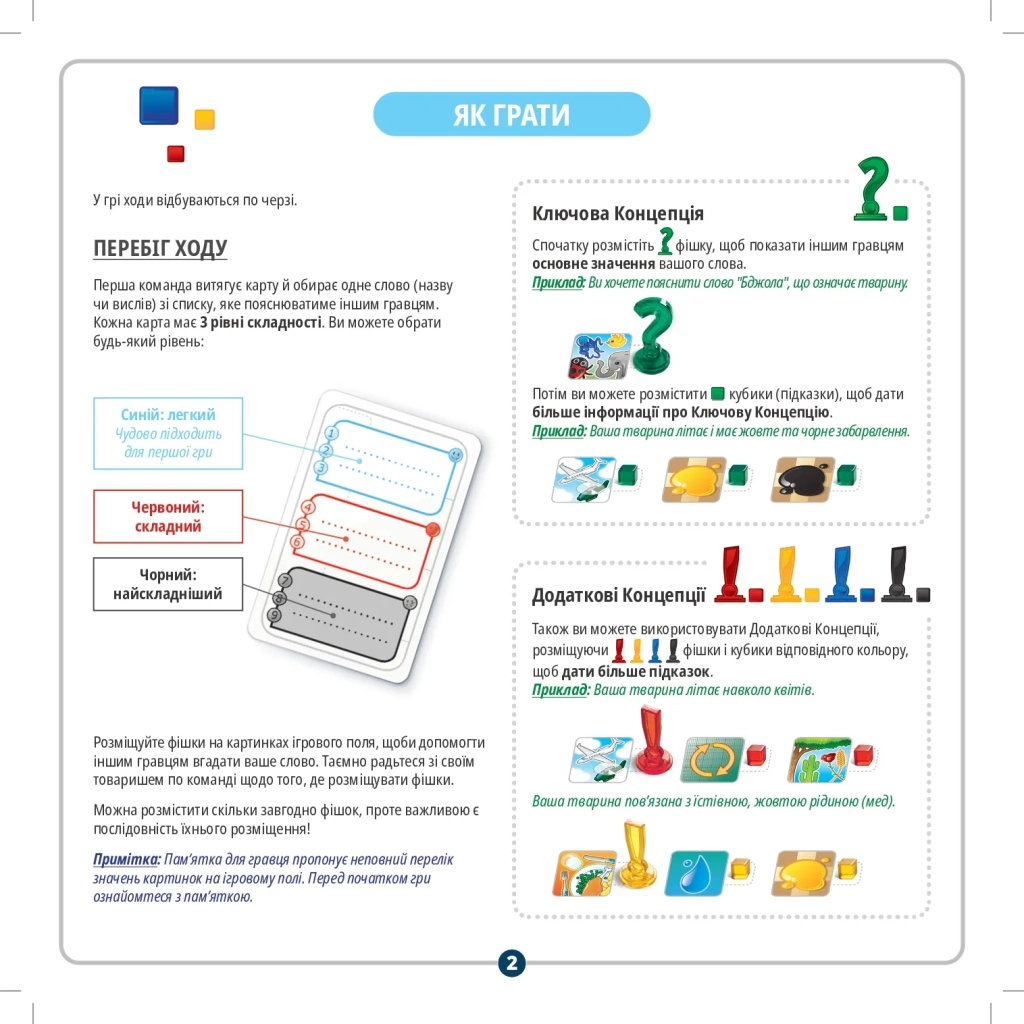 ЯК ГРАТИ

У грі ходи відбуваються по черзі.

ПЕРЕБІГ ХОДУ

Перша команда витягує карту й обирає одне слово (назву чи вислів) зі списку, яке пояснюватиме іншим гравцям. Кожна карта має 3 рівні складності. Ви можете обрати будь-який рівень:

Синій: легкий
Чудово підходить для першої гри

Червоний: складний

Чорний: найскладніший

1
2
3
4
5
6
7
8
9

Розміщуйте фішки на картинках ігрового поля, щоби допомогти іншим гравцям вгадати ваше слово. Таємно радьтеся зі своїм товаришем по команді щодо того, де розміщувати фішки.

Можна розмістити скільки завгодно фішок, проте важливою є послідовність їхнього розміщення!

Примітка: Пам'ятка для гравця пропонує неповний перелік значень картинок на ігровому полі. Перед початком гри ознайомтеся з пам'яткою.

Ключова Концепція

Спочатку розмістіть фішку, щоб показати іншим гравцям основне значення вашого слова.
Приклад: Ви хочете пояснити слово "Бджола", що означає тварину.

Потім ви можете розмістити кубики (підказки), щоб дати більше інформації про Ключову Концепцію.
Приклад: Ваша тварина літає і має жовте та чорне забарвлення.

Додаткові Концепції

Також ви можете використовувати Додаткові Концепції, розміщуючи фішки і кубики відповідного кольору, щоб дати більше підказок.
Приклад: Ваша тварина літає навколо квітів.

Ваша тварина пов'язана з їстівною, жовтою рідиною (мед).

2