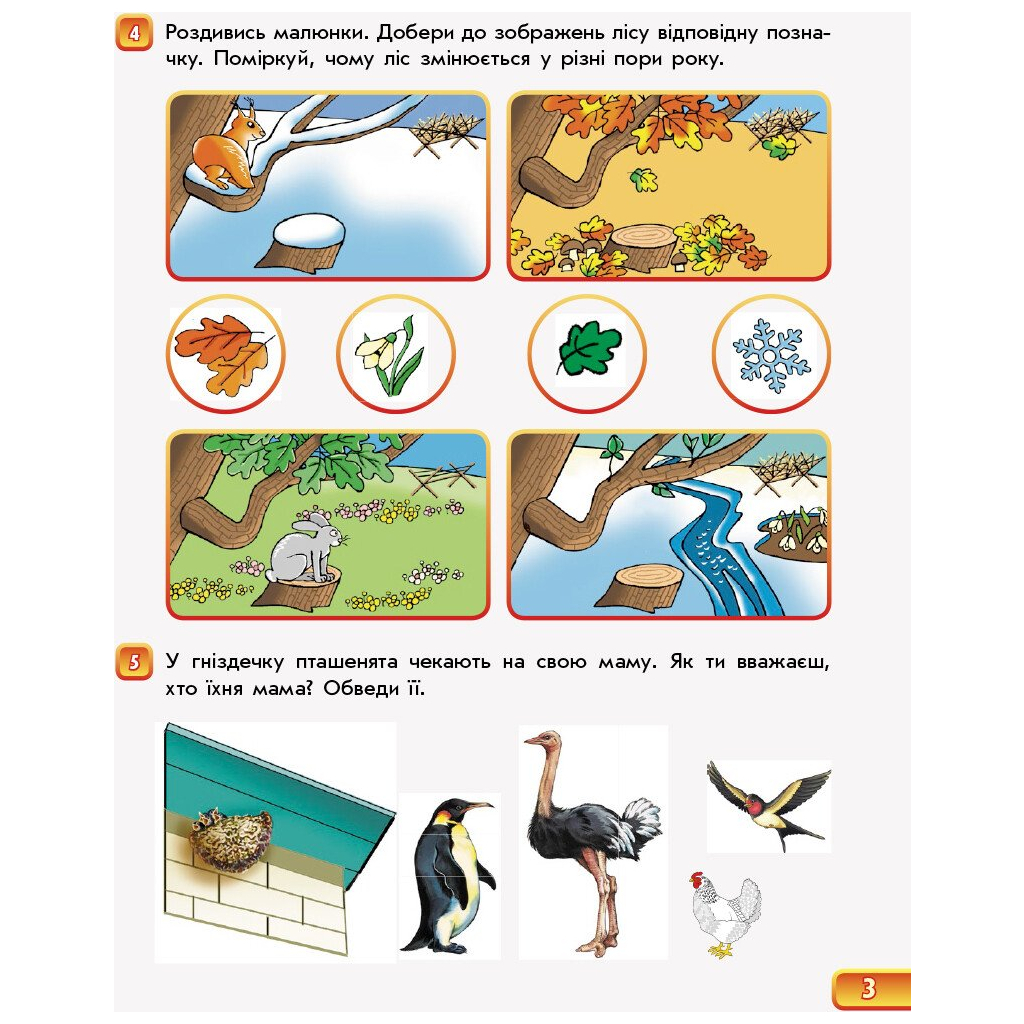 4 Роздивись малюнки. Добери до зображень лісу відповідну позначку. Поміркуй, чому ліс змінюється у різні пори року.

5 У гніздечку пташенята чекають на свою маму. Як ти вважаєш, хто їхня мама? Обведи її.

3