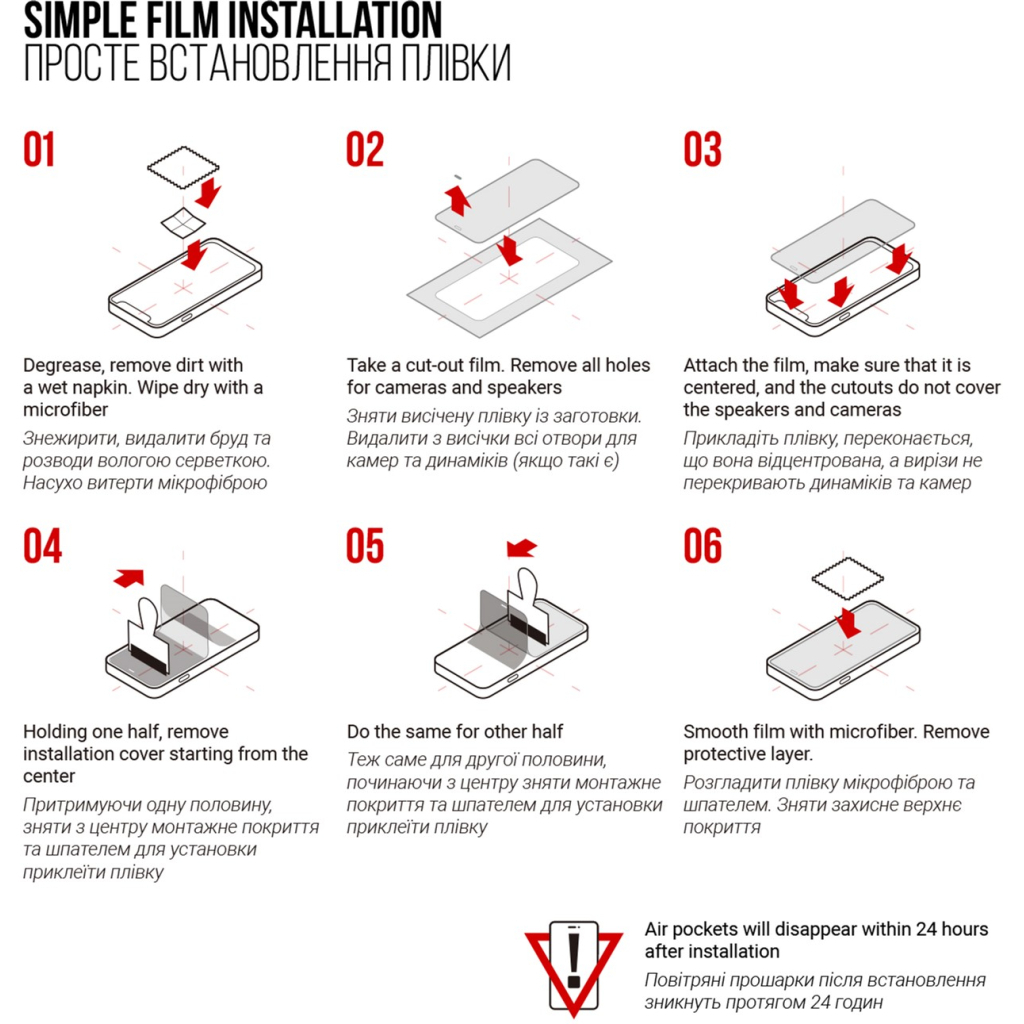 SIMPLE FILM INSTALLATION
ПРОСТЕ ВСТАНОВЛЕННЯ ПЛІВКИ

01

Degrease, remove dirt with a wet napkin. Wipe dry with a microfiber

Знежирити, видалити бруд та розводи вологою серветкою. Насухо витерти мікрофіброю

02

Take a cut-out film. Remove all holes for cameras and speakers

Зняти висічену плівку із заготовки. Видалити з висічки всі отвори для камер та динаміків (якщо такі є)

03

Attach the film, make sure that it is centered, and the cutouts do not cover the speakers and cameras

Прикладіть плівку, переконається, що вона відцентрована, а вирізи не перекривають динаміків та камер

04

Holding one half, remove installation cover starting from the center

Притримуючи одну половину, зняти з центру монтажне покриття та шпателем для установки приклеїти плівку

05

Do the same for other half

Теж саме для другої половини, починаючи з центру зняти монтажне покриття та шпателем для установки приклеїти плівку

06

Smooth film with microfiber. Remove protective layer.

Розгладити плівку мікрофіброю та шпателем. Зняти захисне верхнє покриття

Air pockets will disappear within 24 hours after installation

Повітряні прошарки після встановлення зникнуть протягом 24 годин