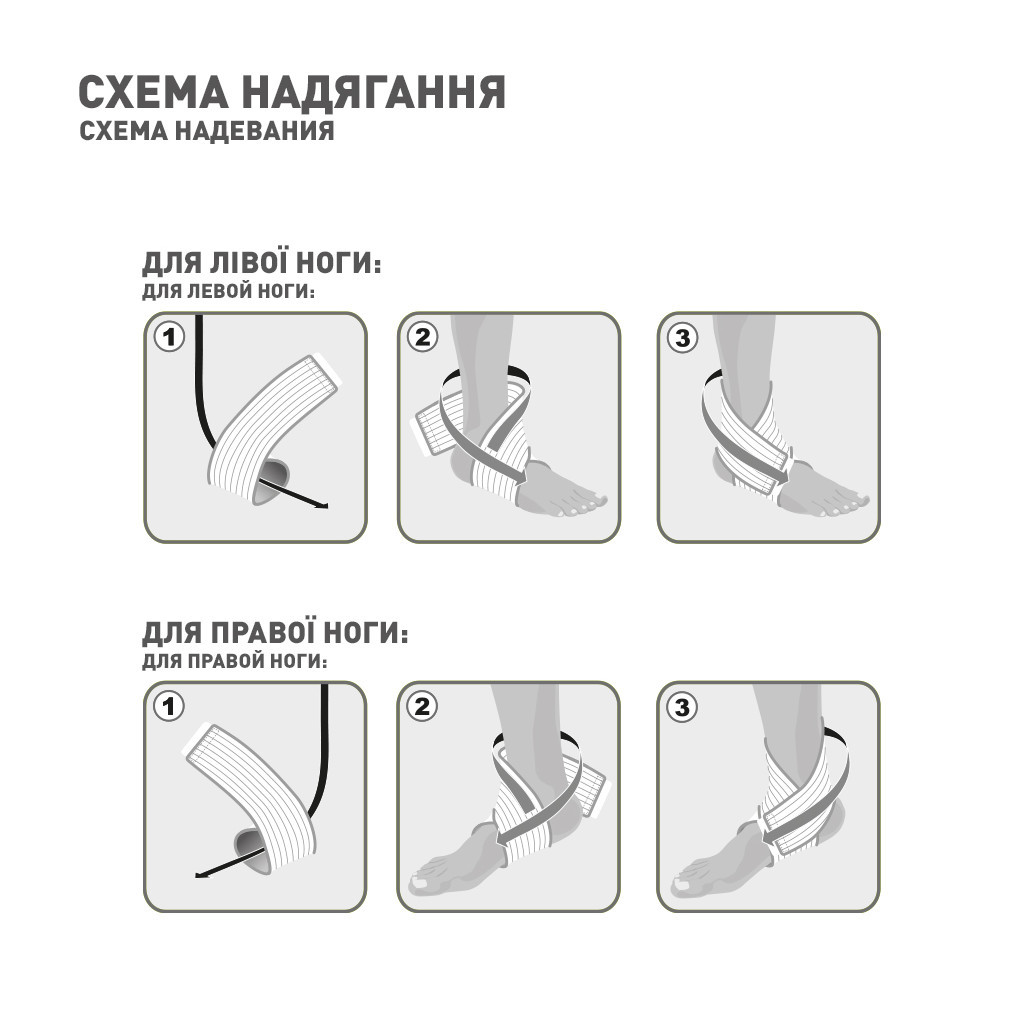 СХЕМА НАДЯГАННЯ
СХЕМА НАДЕВАНИЯ

ДЛЯ ЛІВОЇ НОГИ:
ДЛЯ ЛЕВОЙ НОГИ:

1

2

3

ДЛЯ ПРАВОЇ НОГИ:
ДЛЯ ПРАВОЙ НОГИ:

1

2

3