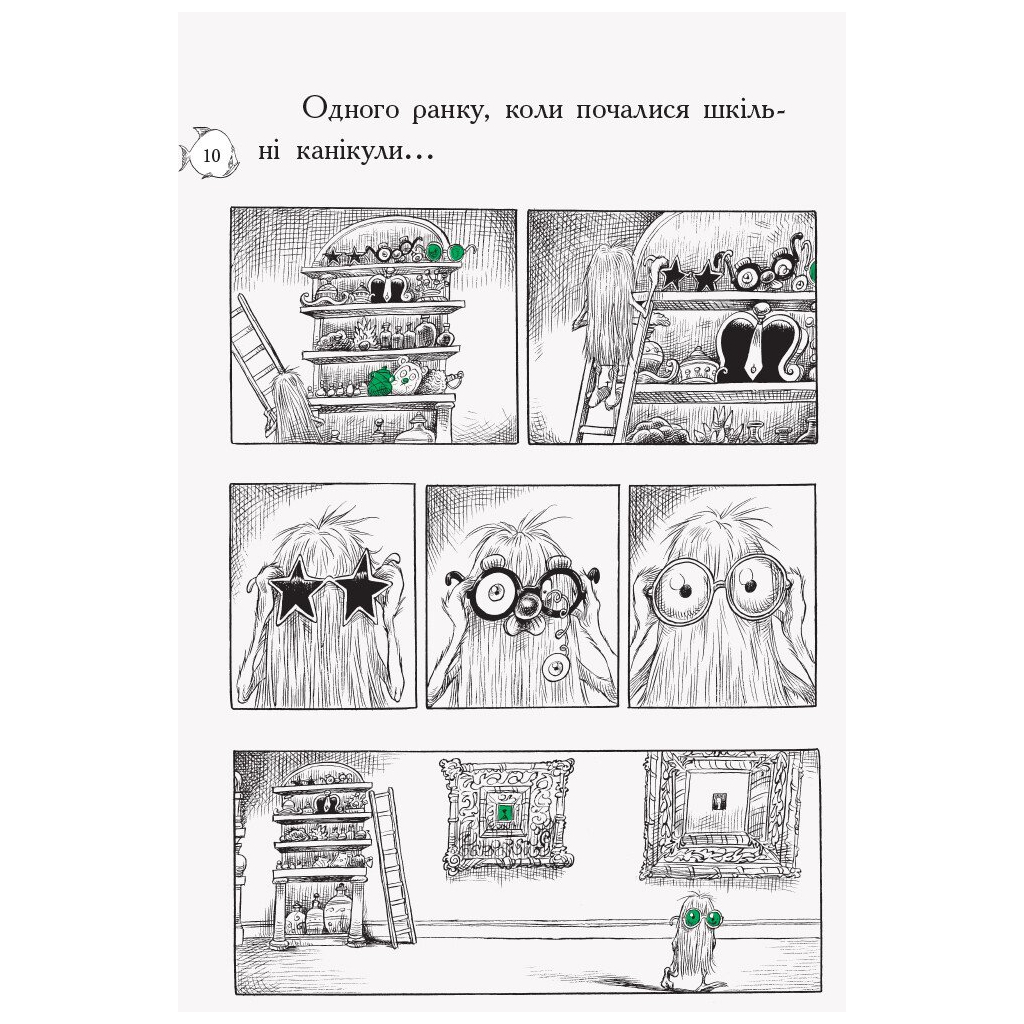 Одного ранку, коли почалися шкільні канікули...

10