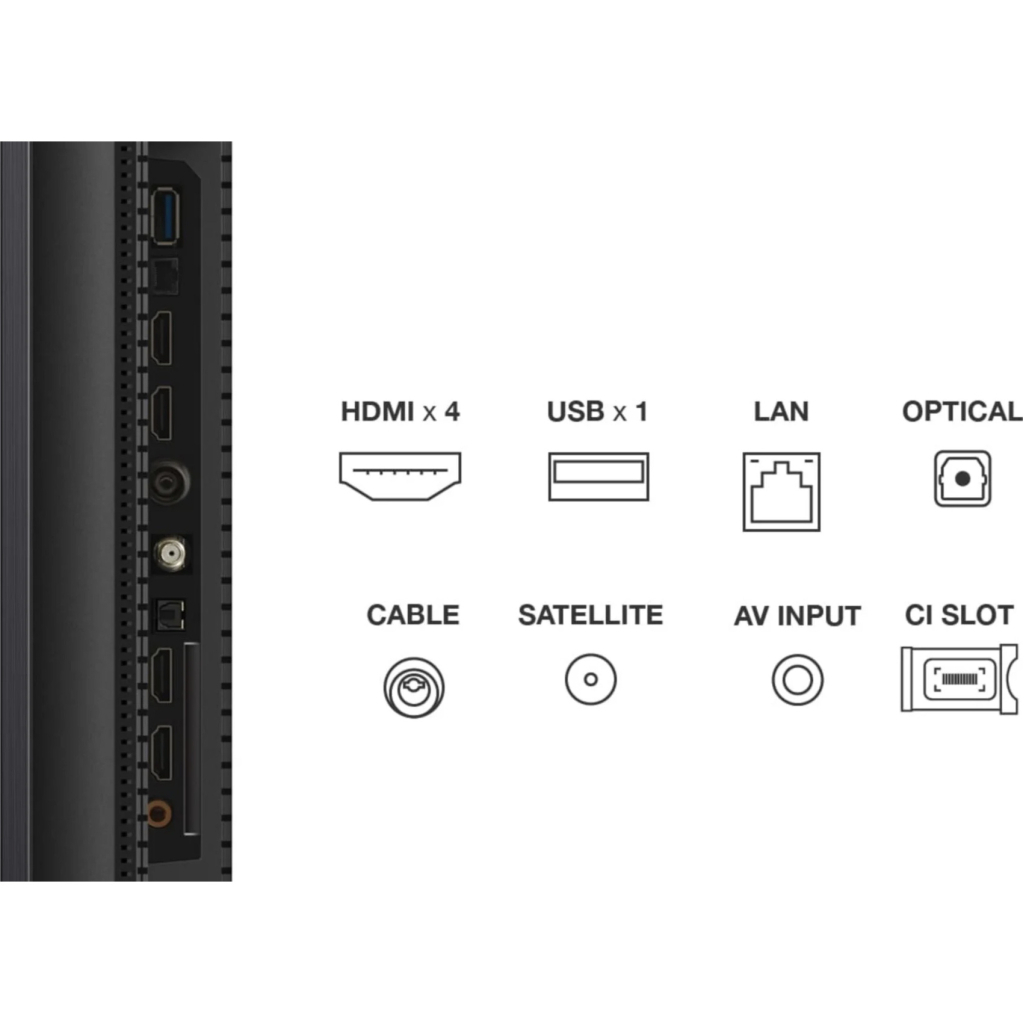 HDMI x 4
USB x 1
LAN
OPTICAL

CABLE
SATELLITE
AV INPUT
CI SLOT