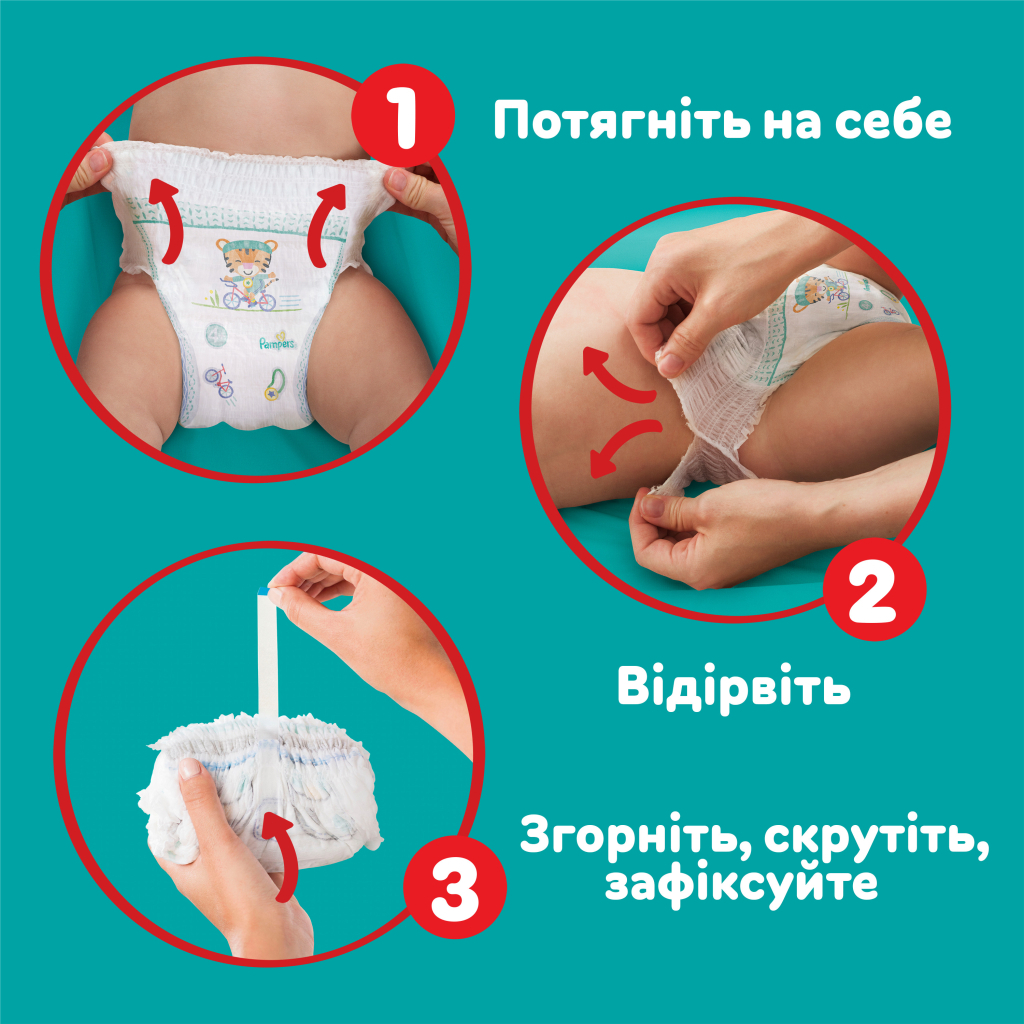 1

Потягніть на себе

Pampers

2

Відірвіть

3

Згорніть, скрутіть, зафіксуйте