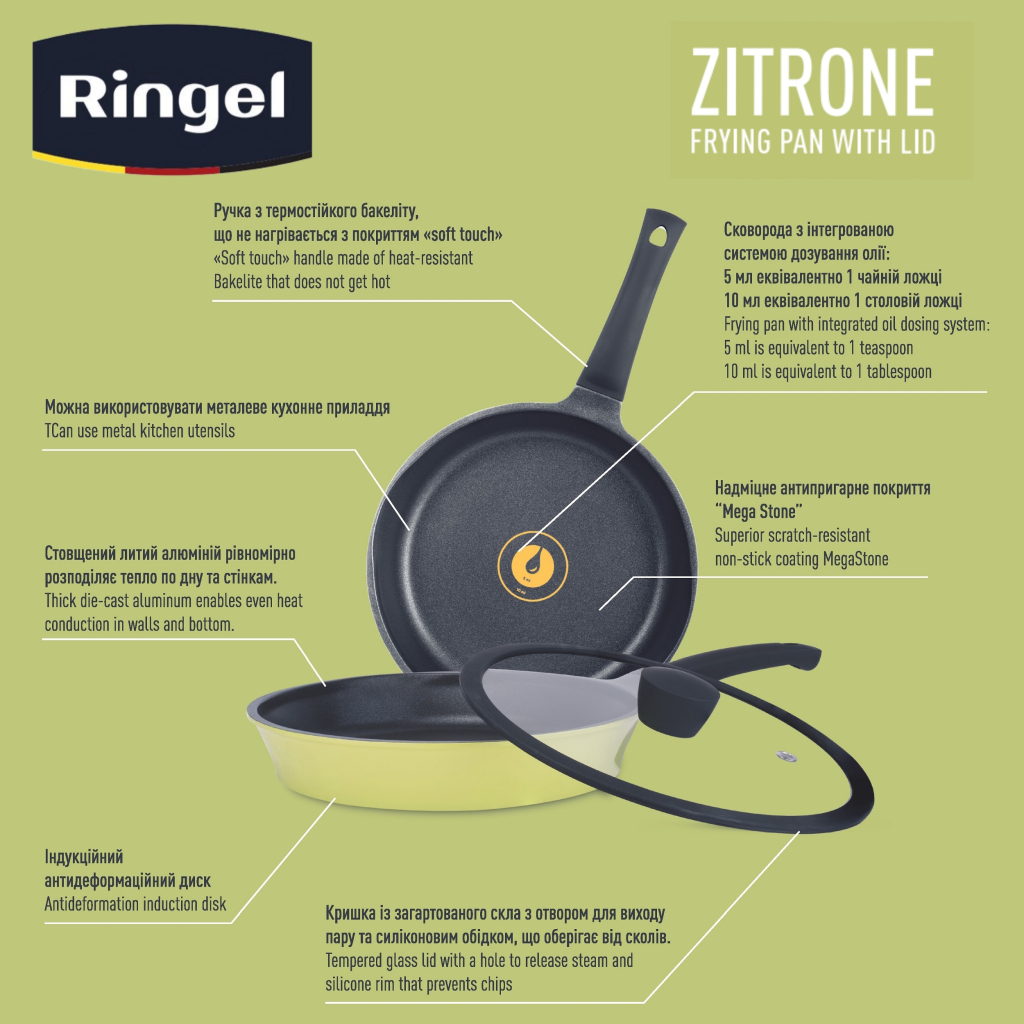 Ringel

ZITRONE
FRYING PAN WITH LID

Ручка з термостійкого бакеліту, що не нагрівається з покриттям «soft touch»
«Soft touch» handle made of heat-resistant Bakelite that does not get hot

Сковорода з інтегрованою системою дозування олії:
5 мл еквівалентно 1 чайній ложці
10 мл еквівалентно 1 столовій ложці
Frying pan with integrated oil dosing system:
5 ml is equivalent to 1 teaspoon
10 ml is equivalent to 1 tablespoon

Можна використовувати металеве кухонне приладдя
TCan use metal kitchen utensils

Надміцне антипригарне покриття "Mega Stone"
Superior scratch-resistant non-stick coating MegaStone

Стовщений литий алюміній рівномірно розподіляє тепло по дну та стінкам.
Thick die-cast aluminum enables even heat conduction in walls and bottom.

5 ml
10 ml

Індукційний антидеформаційний диск
Antideformation induction disk

Кришка із загартованого скла з отвором для виходу пару та силіконовим обідком, що оберігає від сколів.
Tempered glass lid with a hole to release steam and silicone rim that prevents chips