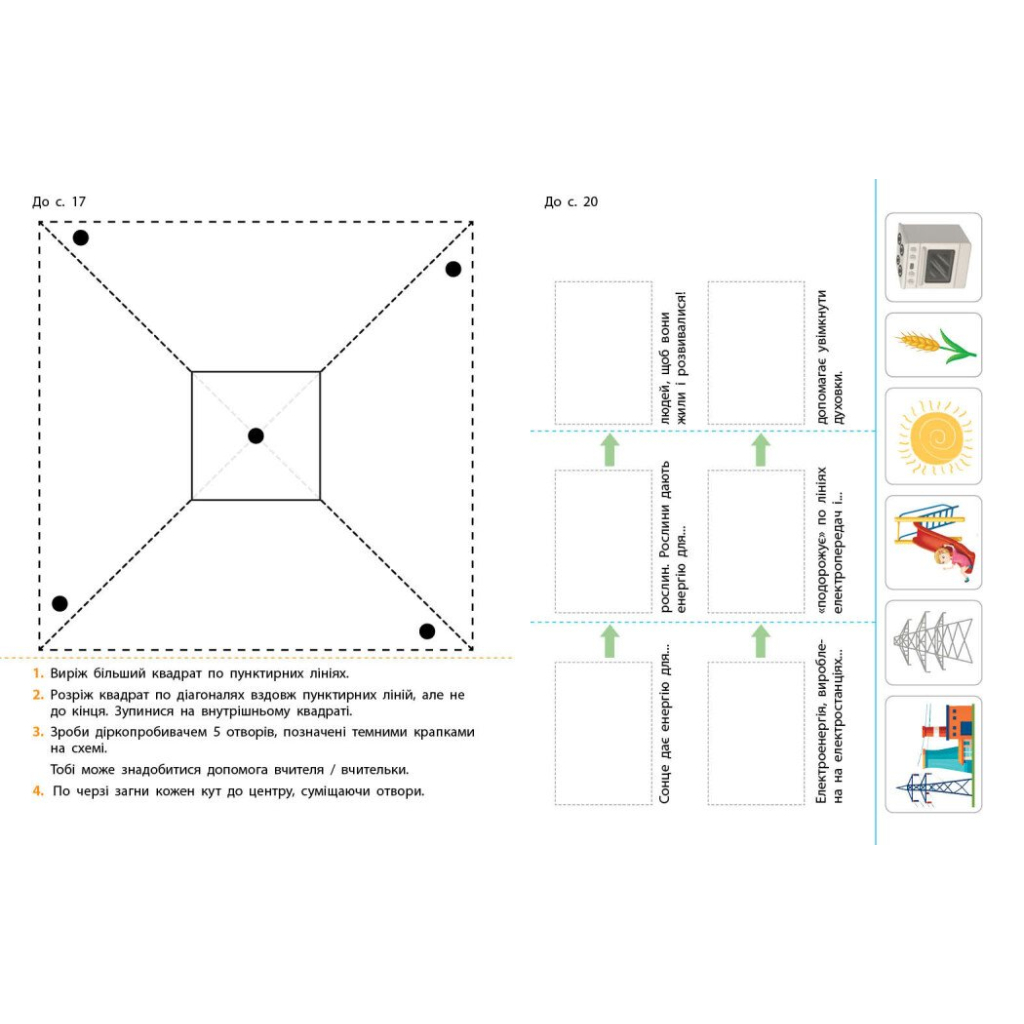 До с. 17

1. Виріж більший квадрат по пунктирних лініях.
2. Розріж квадрат по діагоналях вздовж пунктирних ліній, але не до кінця. Зупинися на внутрішньому квадраті.
3. Зроби діркопробивачем 5 отворів, позначені темними крапками на схемі.
Тобі може знадобитися допомога вчителя / вчительки.
4. По черзі загни кожен кут до центру, суміщаючи отвори.

До с. 20

Сонце дає енергію для...

рослин. Рослини дають енергію для...

людей, щоб вони жили і розвивалися!

Електроенергія, вироблена на електростанціях...

«подорожує» по лініях електропередач і...

допомагає увімкнути духовки.