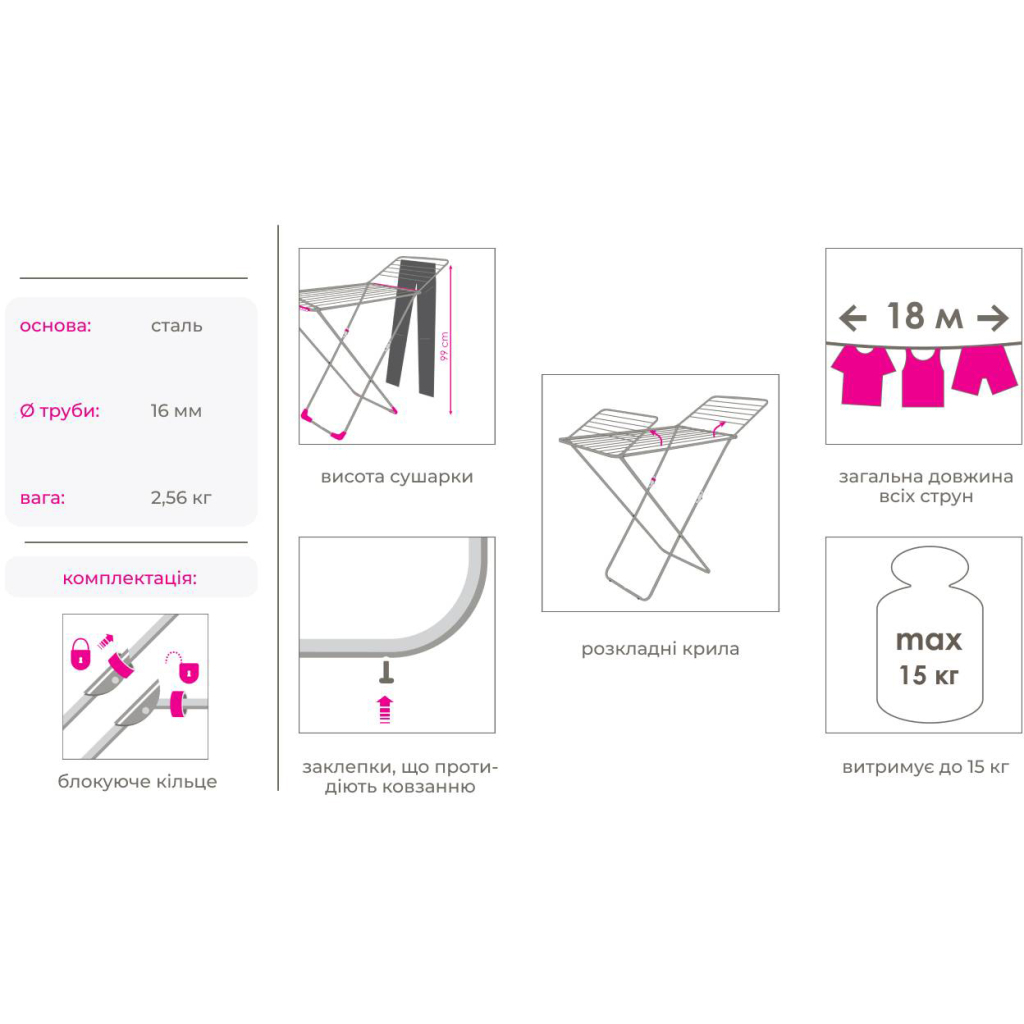 основа: сталь

Ø труби: 16 мм

вага: 2,56 кг

комплектація:

блокуюче кільце

99 cm

висота сушарки

заклепки, що протидіють ковзанню

розкладні крила

18 м

загальна довжина всіх струн

max
15 кг

витримує до 15 кг