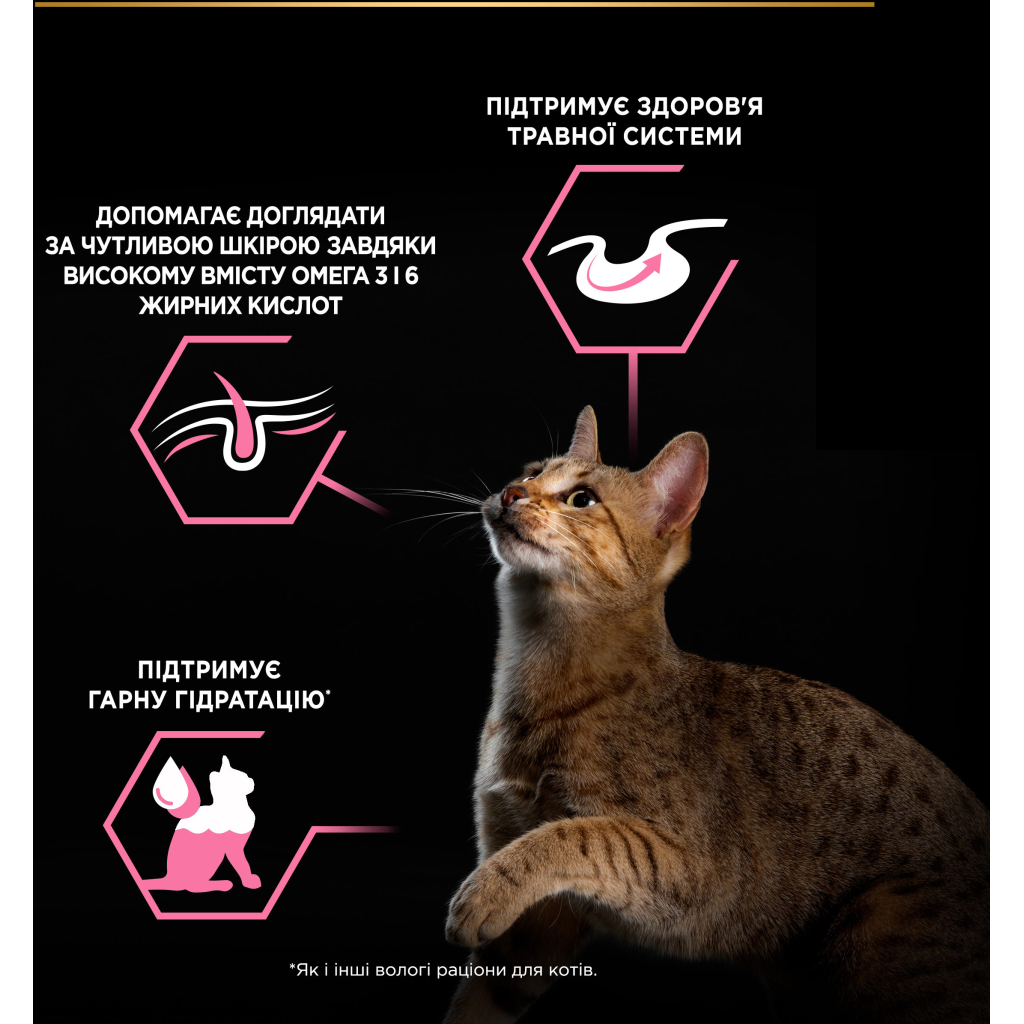 ПІДТРИМУЄ ЗДОРОВ'Я ТРАВНОЇ СИСТЕМИ

ДОПОМАГАЄ ДОГЛЯДАТИ ЗА ЧУТЛИВОЮ ШКІРОЮ ЗАВДЯКИ ВИСОКОМУ ВМІСТУ ОМЕГА 3 І 6 ЖИРНИХ КИСЛОТ

ПІДТРИМУЄ ГАРНУ ГІДРАТАЦІЮ*

*Як і інші вологі раціони для котів.