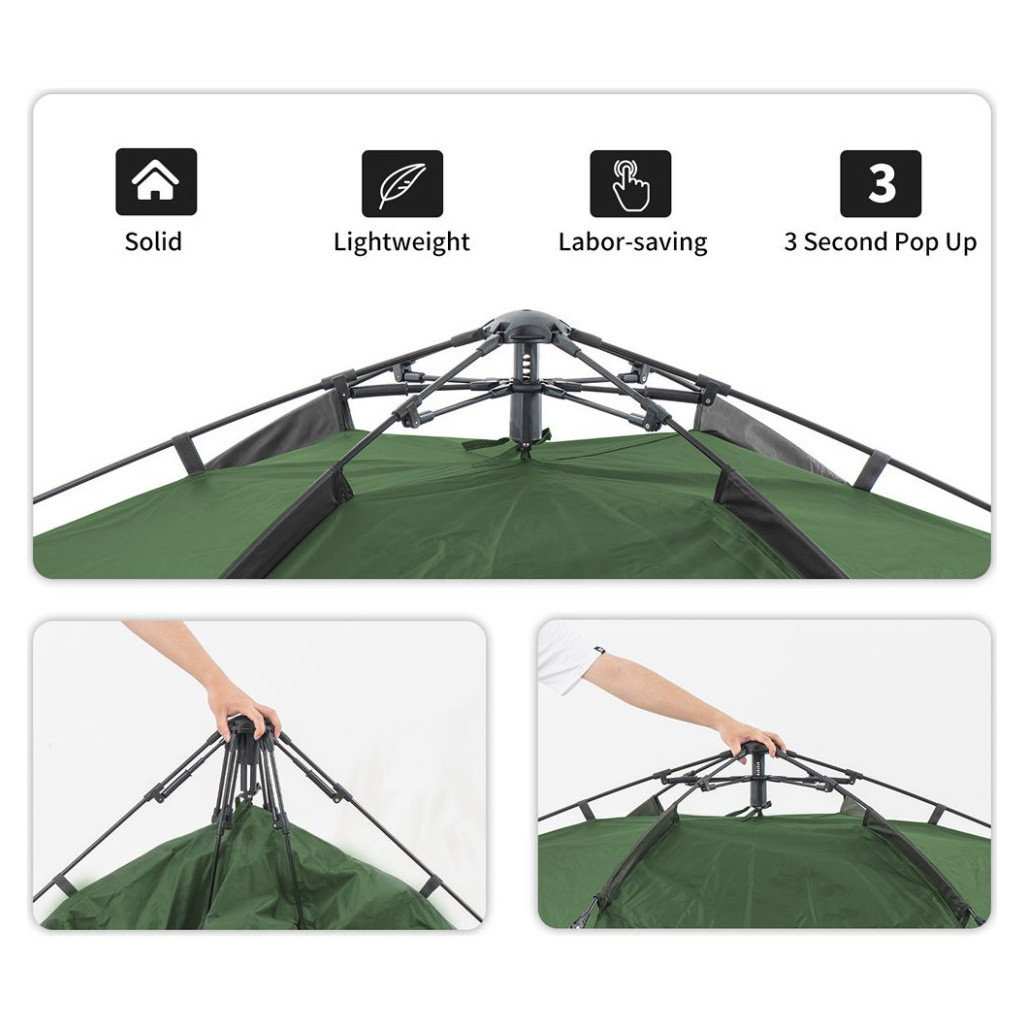 Solid

Lightweight

Labor-saving

3

3 Second Pop Up