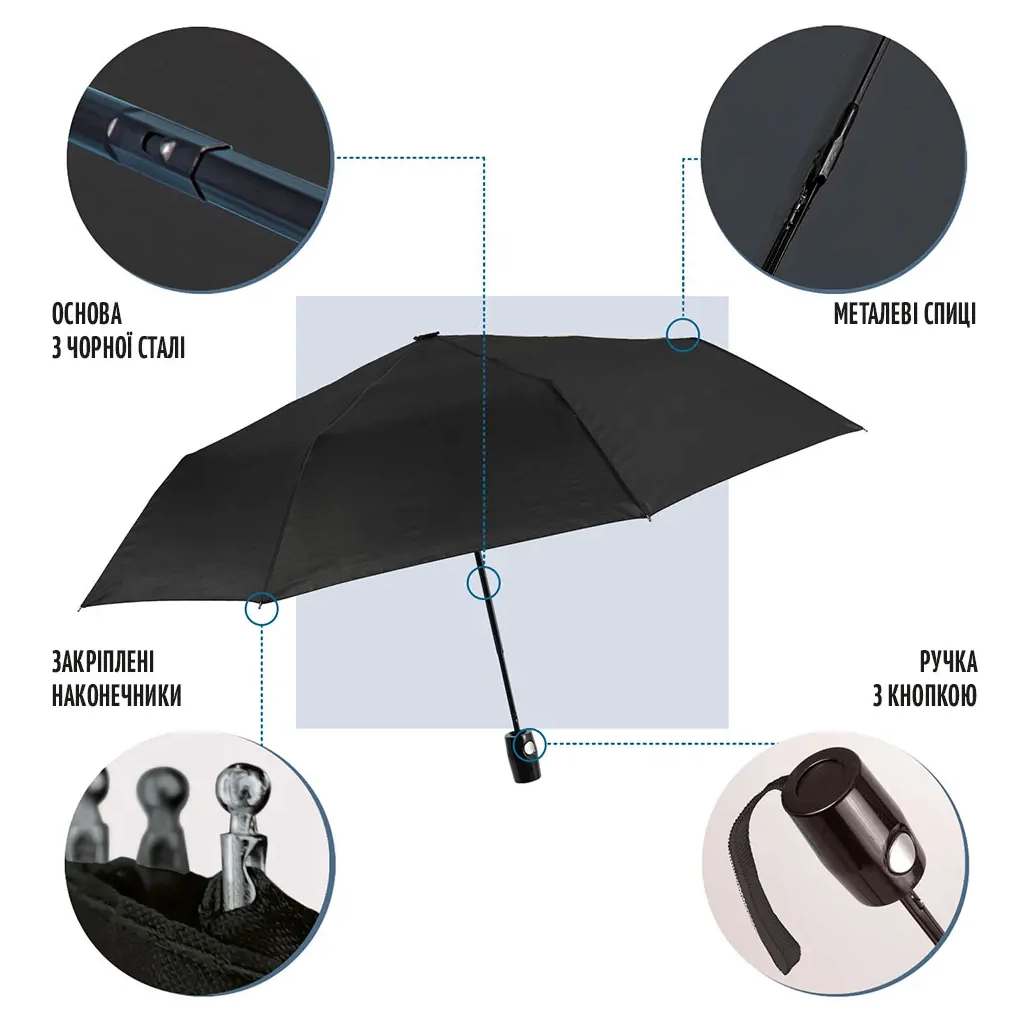 ОСНОВА
З ЧОРНОЇ СТАЛІ

МЕТАЛЕВІ СПИЦІ

ЗАКРІПЛЕНІ
НАКОНЕЧНИКИ

РУЧКА
З КНОПКОЮ