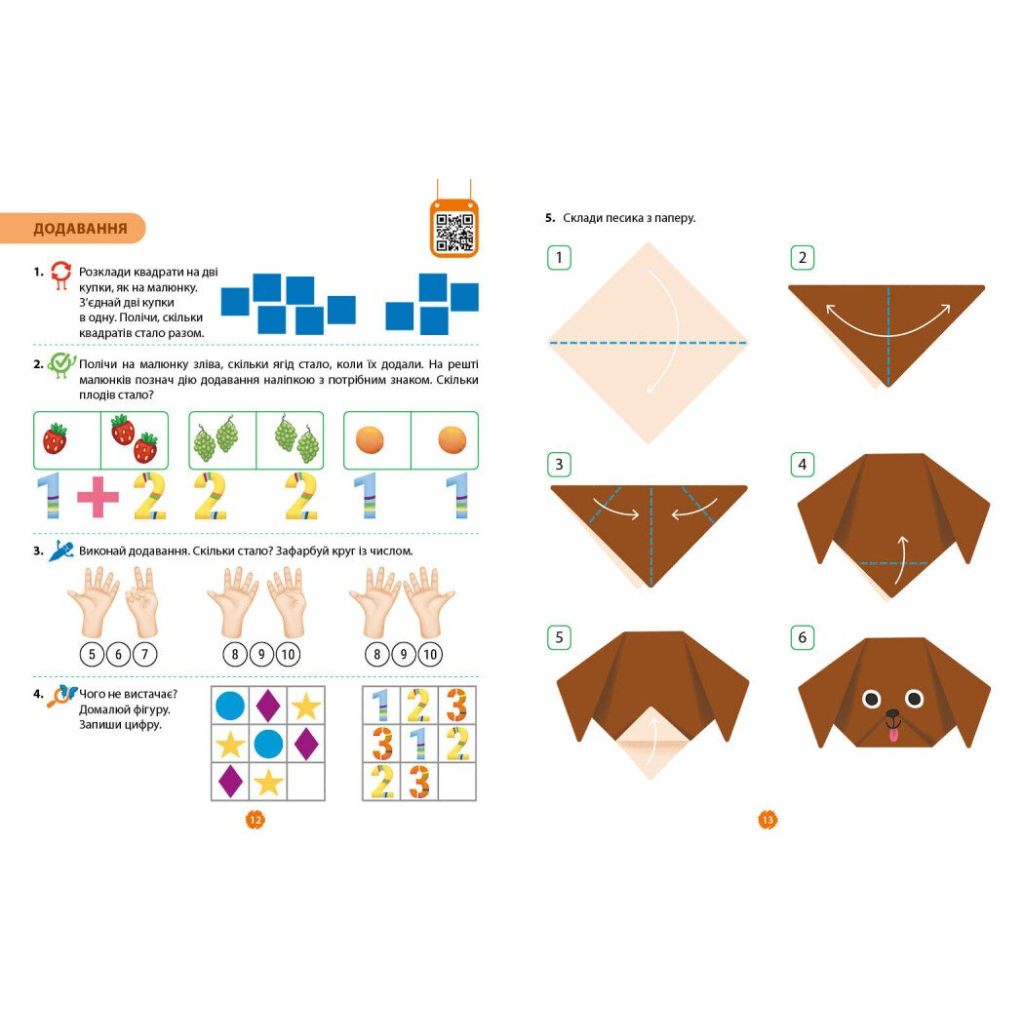 ДОДАВАННЯ

1. Розклади квадрати на дві купки, як на малюнку. З'єднай дві купки в одну. Полічи, скільки квадратів стало разом.

2. Полічи на малюнку зліва, скільки ягід стало, коли їх додали. На решті малюнків познач дію додавання наліпкою з потрібним знаком. Скільки плодів стало?

1 + 2 2 2 1 1

3. Виконай додавання. Скільки стало? Зафарбуй круг із числом.

5 6 7 8 9 10 8 9 10

4. Чого не вистачає? Домалюй фігуру. Запиши цифру.

| 1 | 2 | 3 |
|---|---|---|
| 3 | 1 | 2 |
| 2 | 3 | |

12

5. Склади песика з паперу.

1 2 3 4 5 6

13