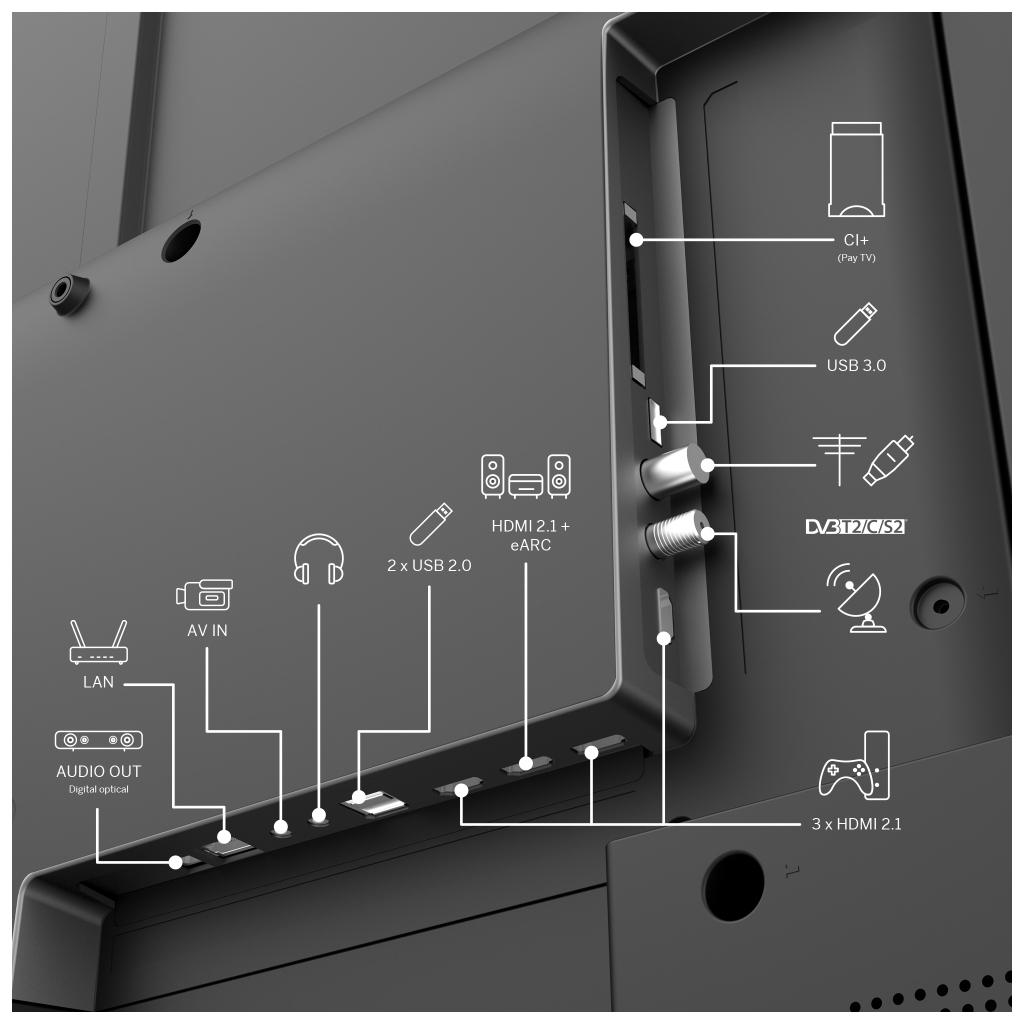 CI+
(Pay TV)

USB 3.0

DVB T2/C/S2

HDMI 2.1 +
eARC

2 x USB 2.0

AV IN

LAN

AUDIO OUT
Digital optical

3 x HDMI 2.1