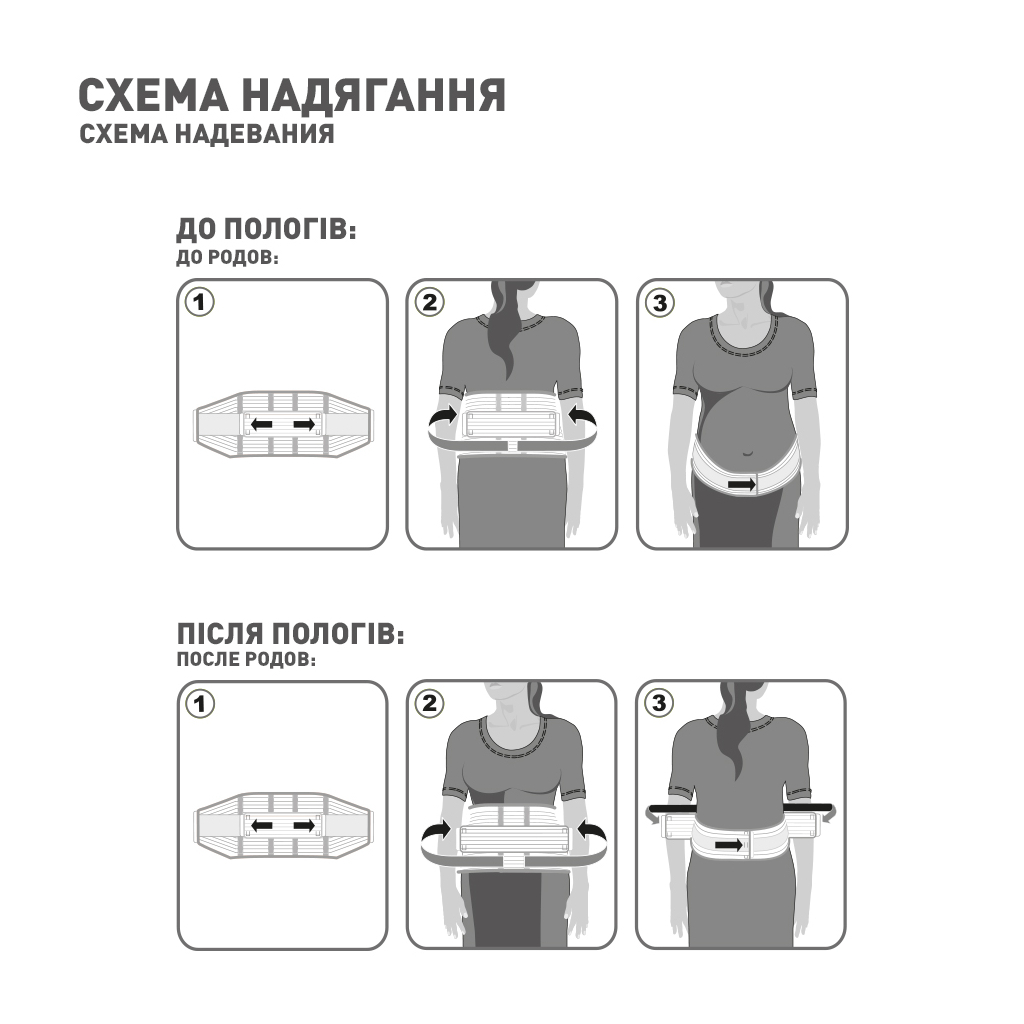 СХЕМА НАДЯГАННЯ
СХЕМА НАДЕВАНИЯ

ДО ПОЛОГІВ:
ДО РОДОВ:

1

2

3

ПІСЛЯ ПОЛОГІВ:
ПОСЛЕ РОДОВ:

1

2

3