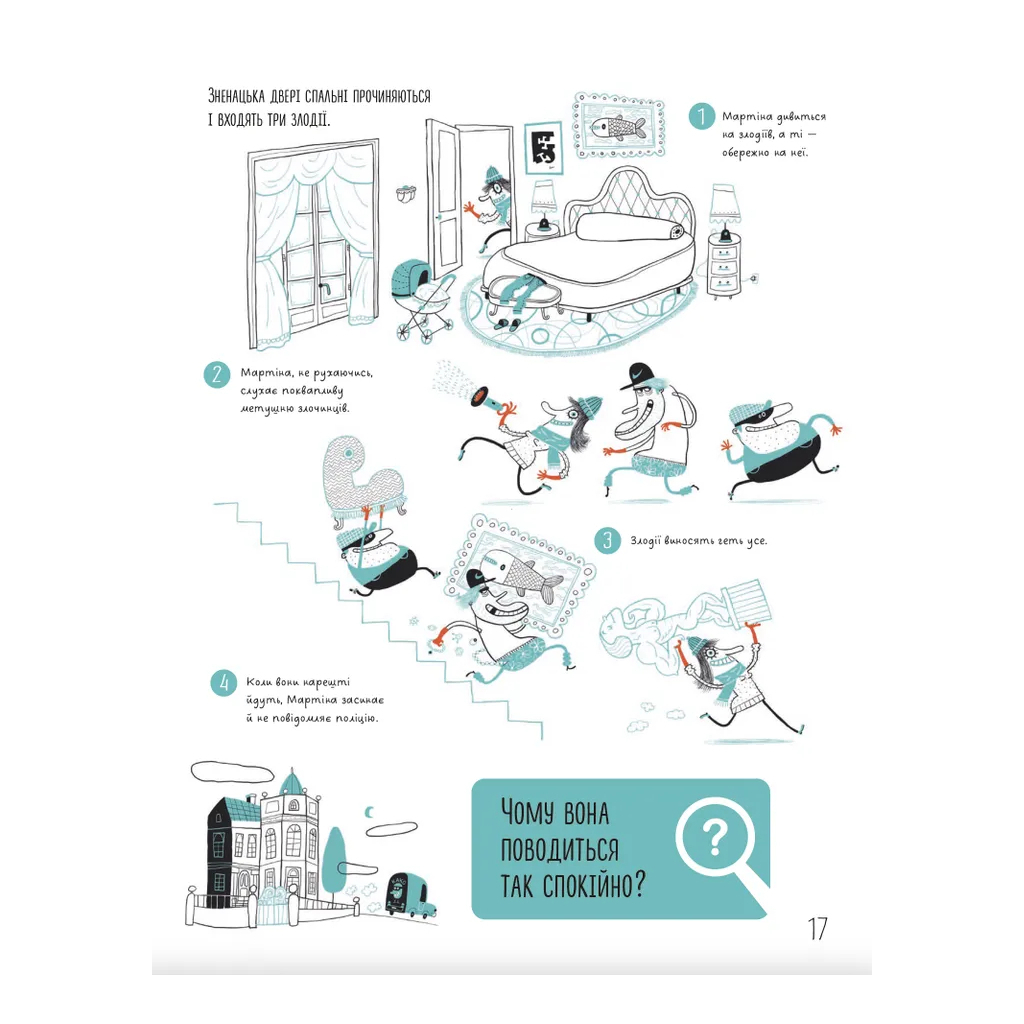 Зненацька двері спальні прочиняються і входять три злодії.

1 Мартіна дивиться на злодіїв, а ті — обережно на неї.

2 Мартіна, не рухаючись, слухає поквапливу метушню злочинців.

3 Злодії виносять геть усе.

4 Коли вони нарешті йдуть, Мартіна засинає й не повідомляє поліцію.

Чому вона поводиться так спокійно?

?

17