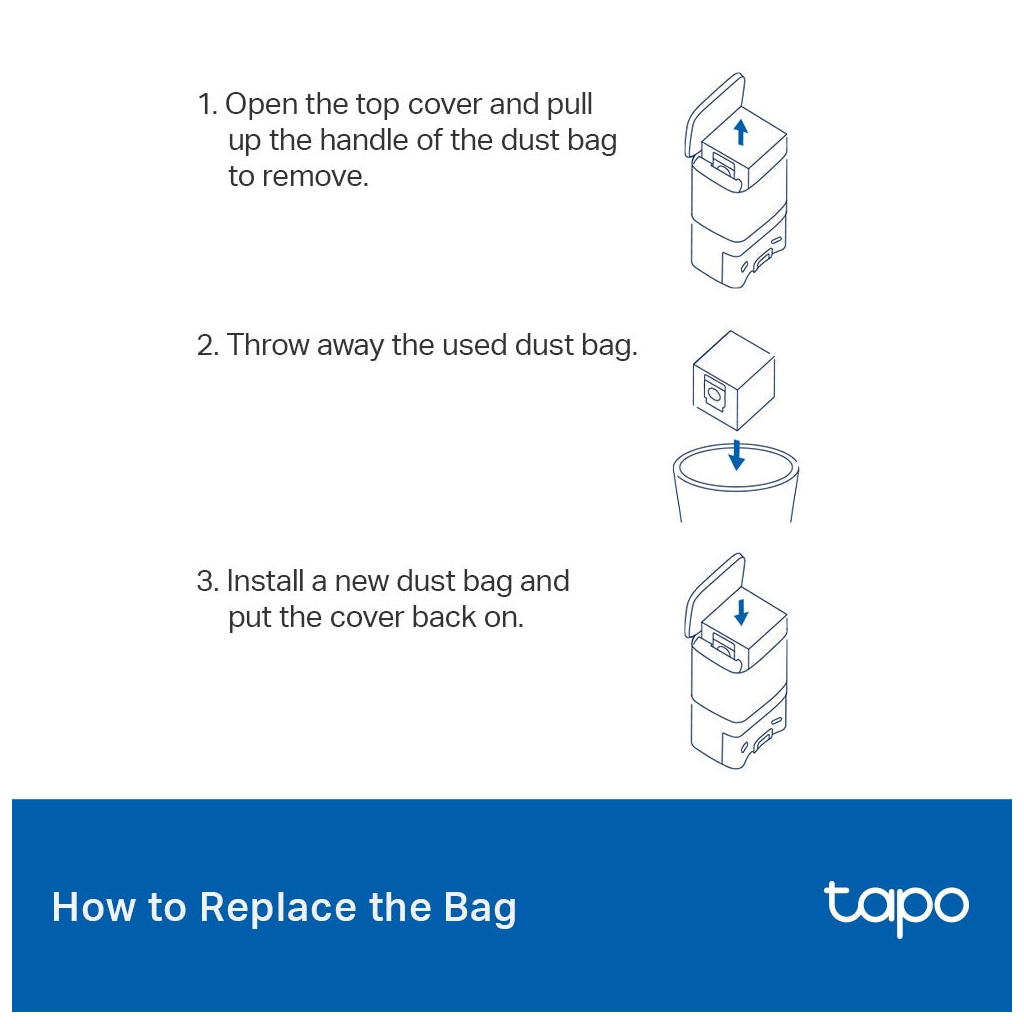 1. Open the top cover and pull up the handle of the dust bag to remove.

2. Throw away the used dust bag.

3. Install a new dust bag and put the cover back on.

How to Replace the Bag

tapo