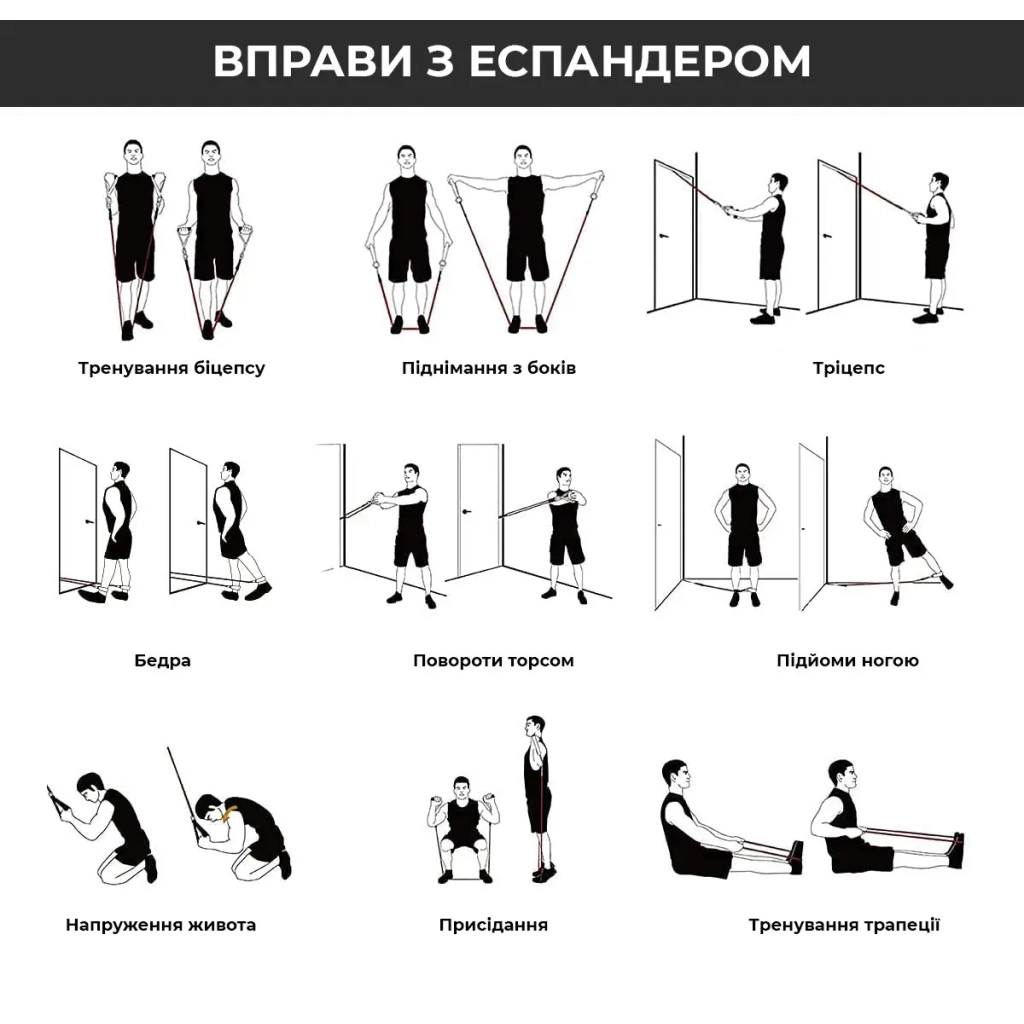 ВПРАВИ З ЕСПАНДЕРОМ

Тренування біцепсу

Піднімання з боків

Тріцепс

Бедра

Повороти торсом

Підйоми ногою

Напруження живота

Присідання

Тренування трапеції