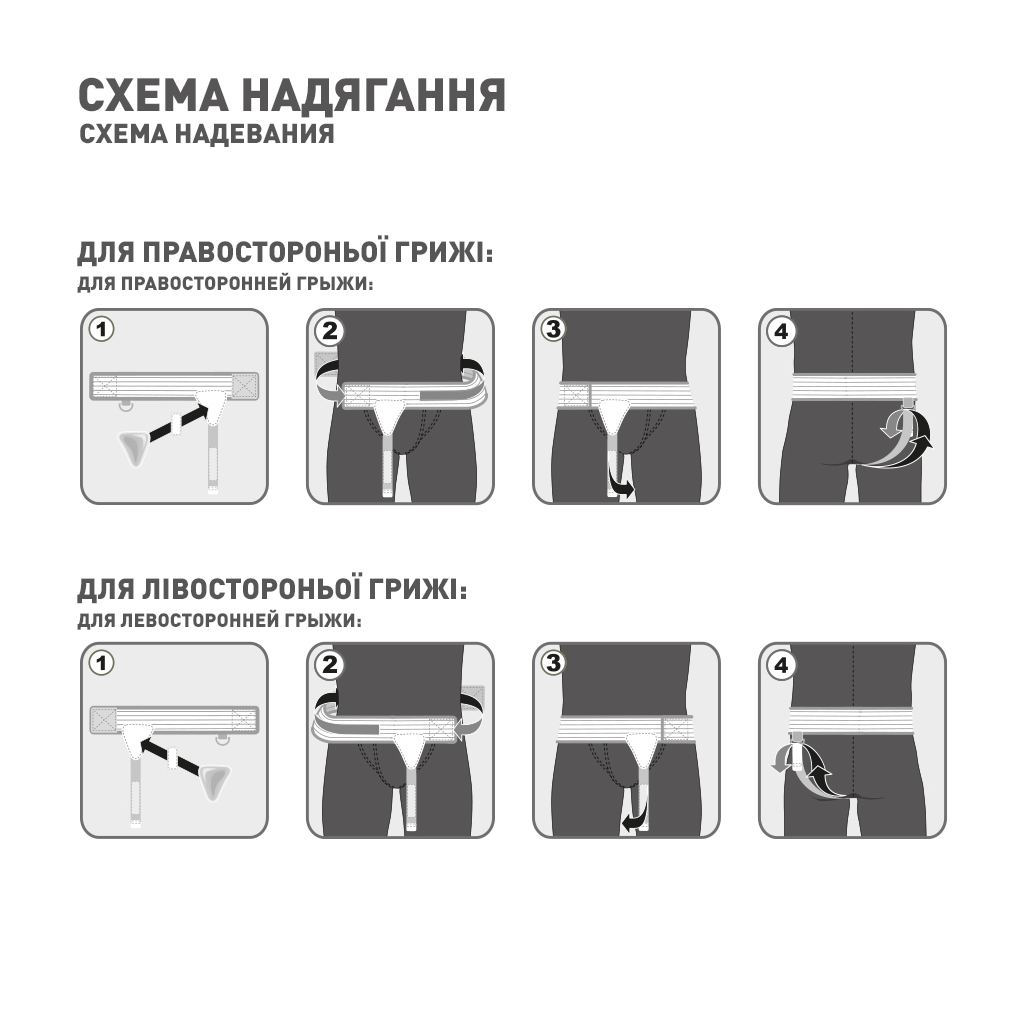 СХЕМА НАДЯГАННЯ
СХЕМА НАДЕВАНИЯ

ДЛЯ ПРАВОСТОРОНЬОЇ ГРИЖІ:
ДЛЯ ПРАВОСТОРОННЕЙ ГРЫЖИ:

1

2

3

4

ДЛЯ ЛІВОСТОРОНЬОЇ ГРИЖІ:
ДЛЯ ЛЕВОСТОРОННЕЙ ГРЫЖИ:

1

2

3

4