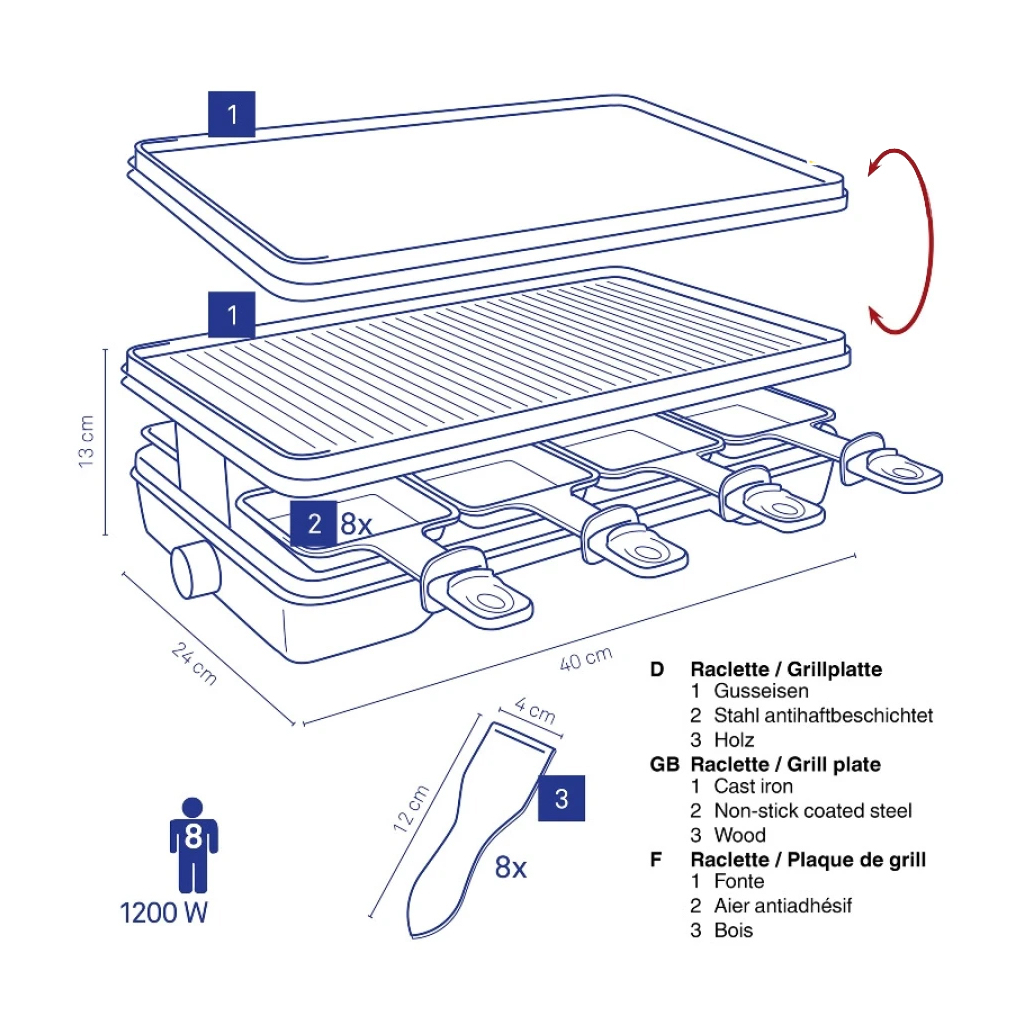 1

1

13 cm

2 8x

24 cm

40 cm

4 cm

12 cm

3

8x

8

1200 W

D Raclette / Grillplatte
1 Gusseisen
2 Stahl antihaftbeschichtet
3 Holz

GB Raclette / Grill plate
1 Cast iron
2 Non-stick coated steel
3 Wood

F Raclette / Plaque de grill
1 Fonte
2 Aier antiadhésif
3 Bois