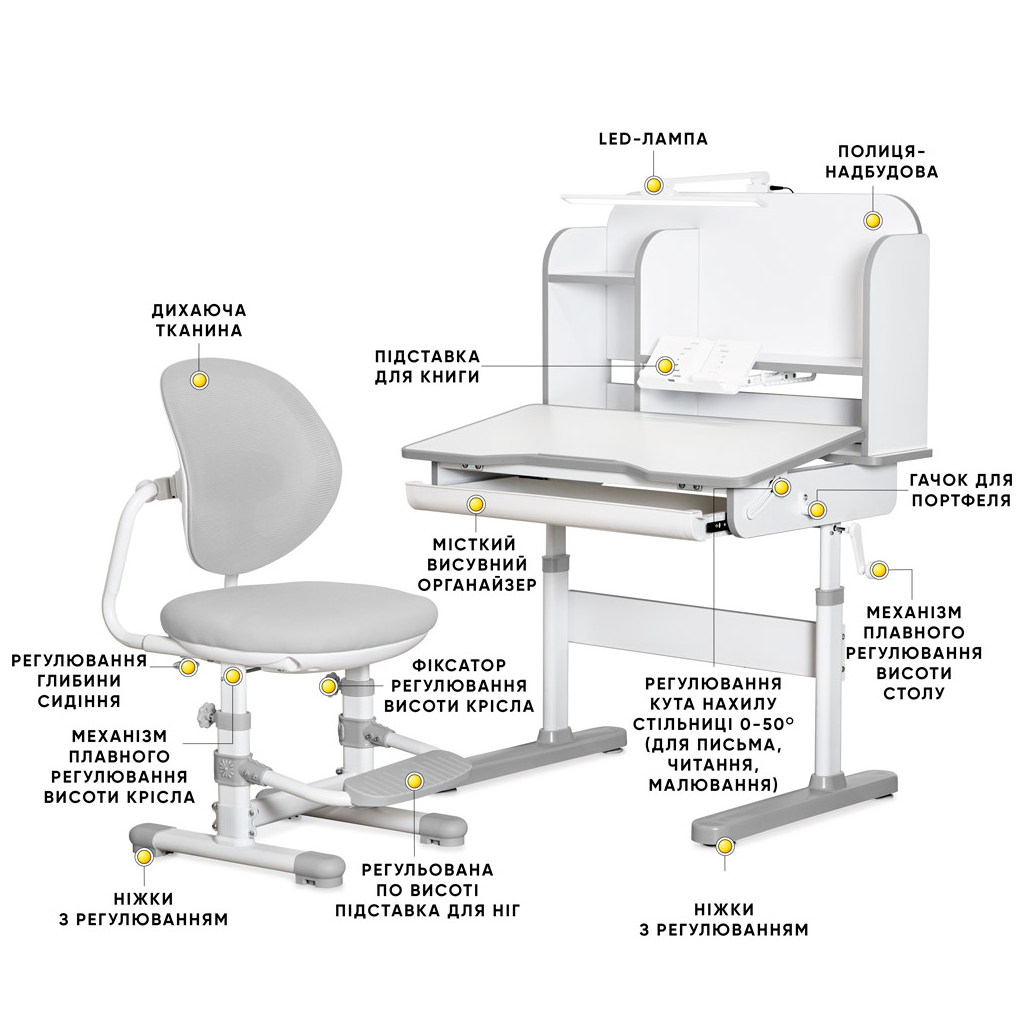 LED-ЛАМПА

ПОЛИЦЯ-НАДБУДОВА

ДИХАЮЧА ТКАНИНА

ПІДСТАВКА ДЛЯ КНИГИ

ГАЧОК ДЛЯ ПОРТФЕЛЯ

МІСТКИЙ ВИСУВНИЙ ОРГАНАЙЗЕР

МЕХАНІЗМ ПЛАВНОГО РЕГУЛЮВАННЯ ВИСОТИ СТОЛУ

РЕГУЛЮВАННЯ ГЛИБИНИ СИДІННЯ

ФІКСАТОР РЕГУЛЮВАННЯ ВИСОТИ КРІСЛА

РЕГУЛЮВАННЯ КУТА НАХИЛУ СТІЛЬНИЦІ 0-50° (ДЛЯ ПИСЬМА, ЧИТАННЯ, МАЛЮВАННЯ)

МЕХАНІЗМ ПЛАВНОГО РЕГУЛЮВАННЯ ВИСОТИ КРІСЛА

НІЖКИ З РЕГУЛЮВАННЯМ

РЕГУЛЬОВАНА ПО ВИСОТІ ПІДСТАВКА ДЛЯ НІГ

НІЖКИ З РЕГУЛЮВАННЯМ