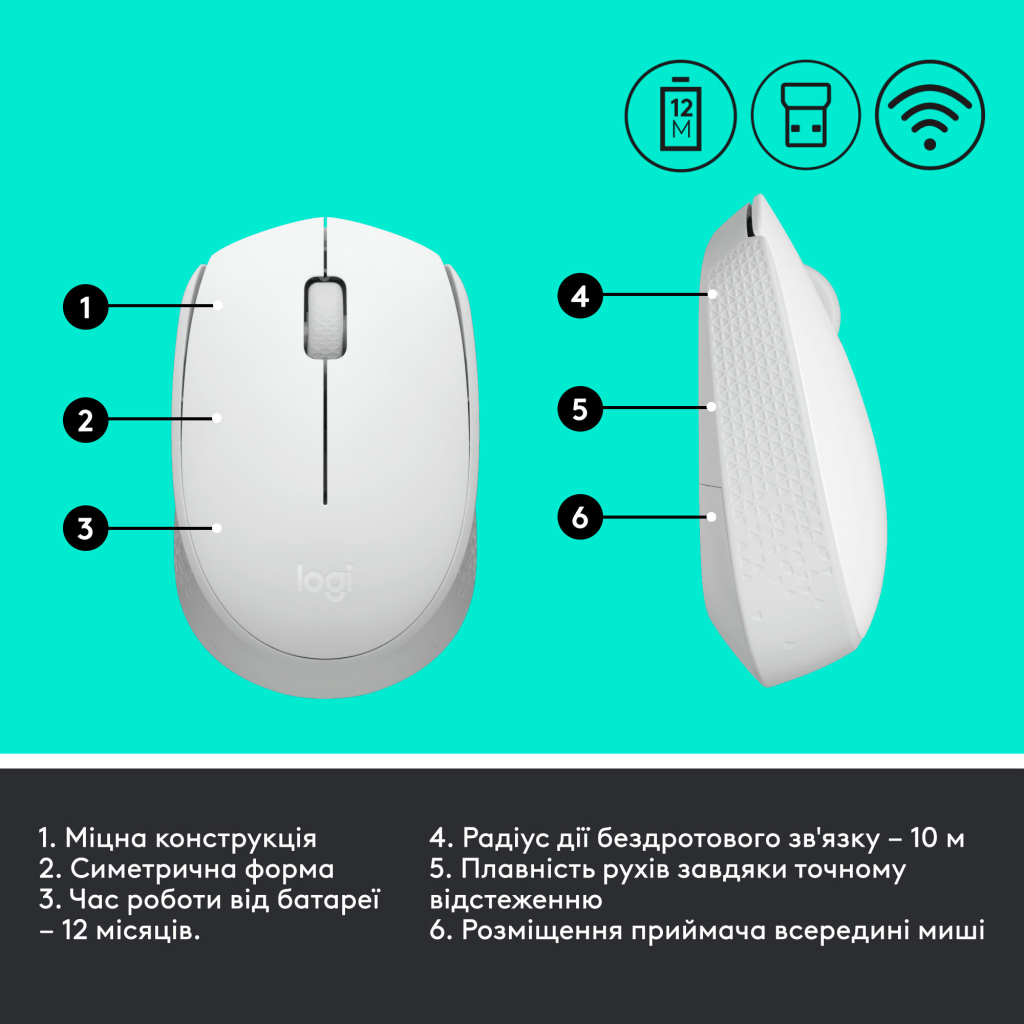 12
M

1

2

3

logi

4

5

6

1. Міцна конструкція
2. Симетрична форма
3. Час роботи від батареї – 12 місяців.

4. Радіус дії бездротового зв'язку – 10 м
5. Плавність рухів завдяки точному відстеженню
6. Розміщення приймача всередині миші