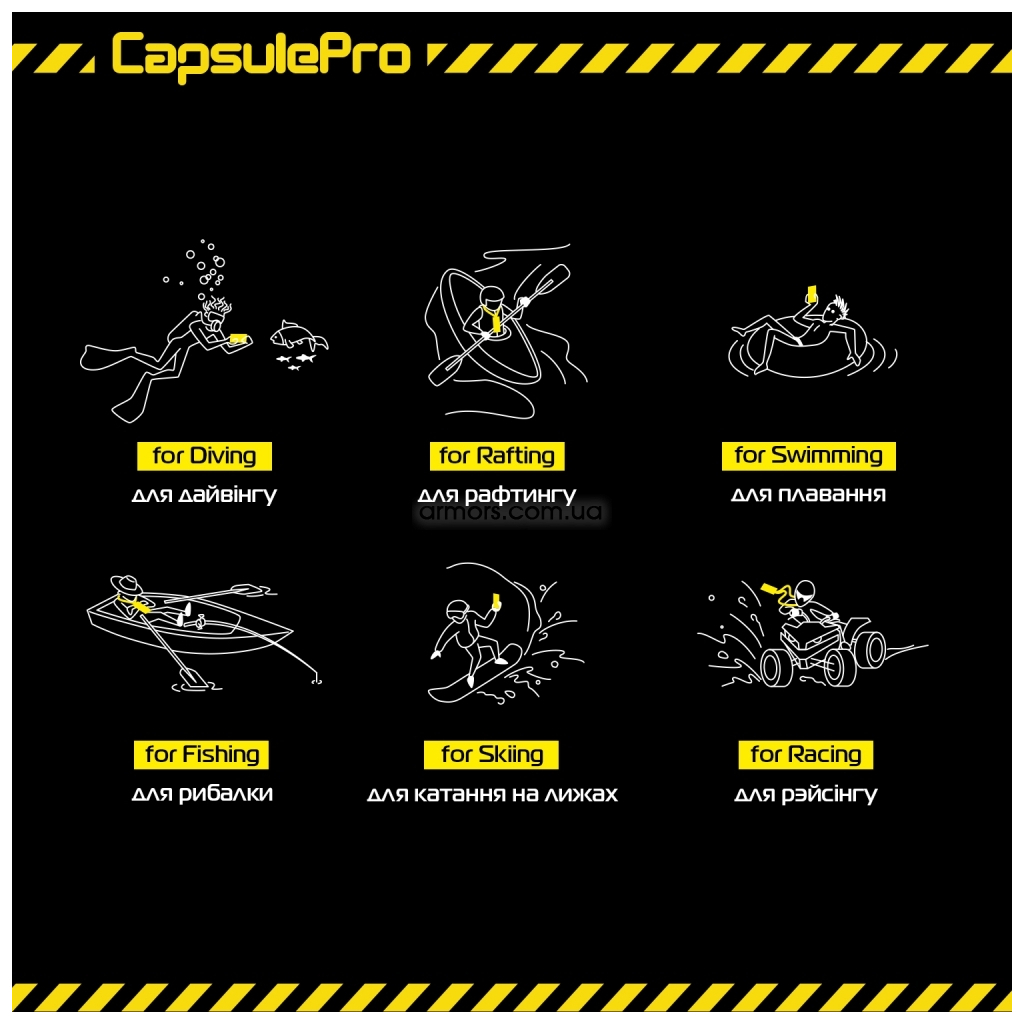 CapsulePro

for Diving
для дайвінгу

for Rafting
для рафтингу

armors.com.ua

for Swimming
для плавання

for Fishing
для рибалки

for Skiing
для катання на лижах

for Racing
для рэйсінгу