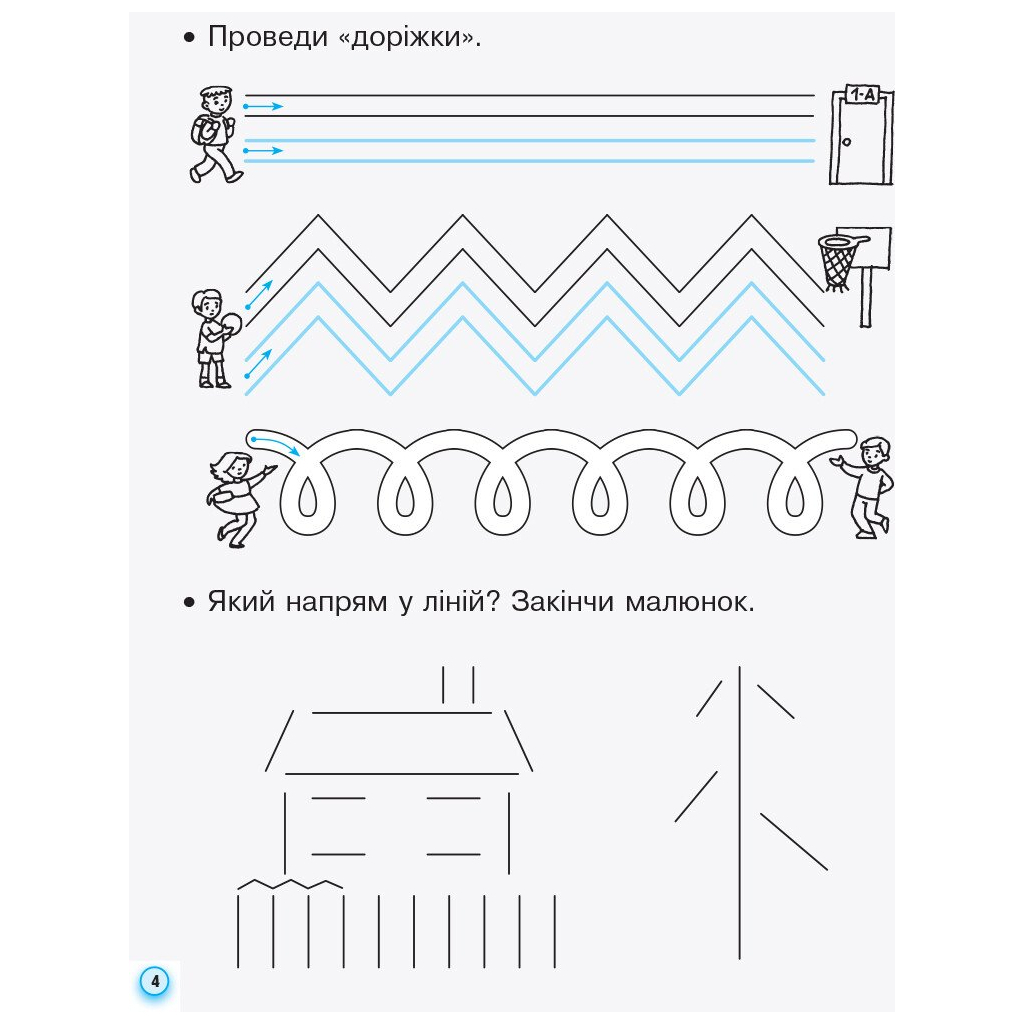 • Проведи «доріжки».

1-А

• Який напрям у ліній? Закінчи малюнок.

4