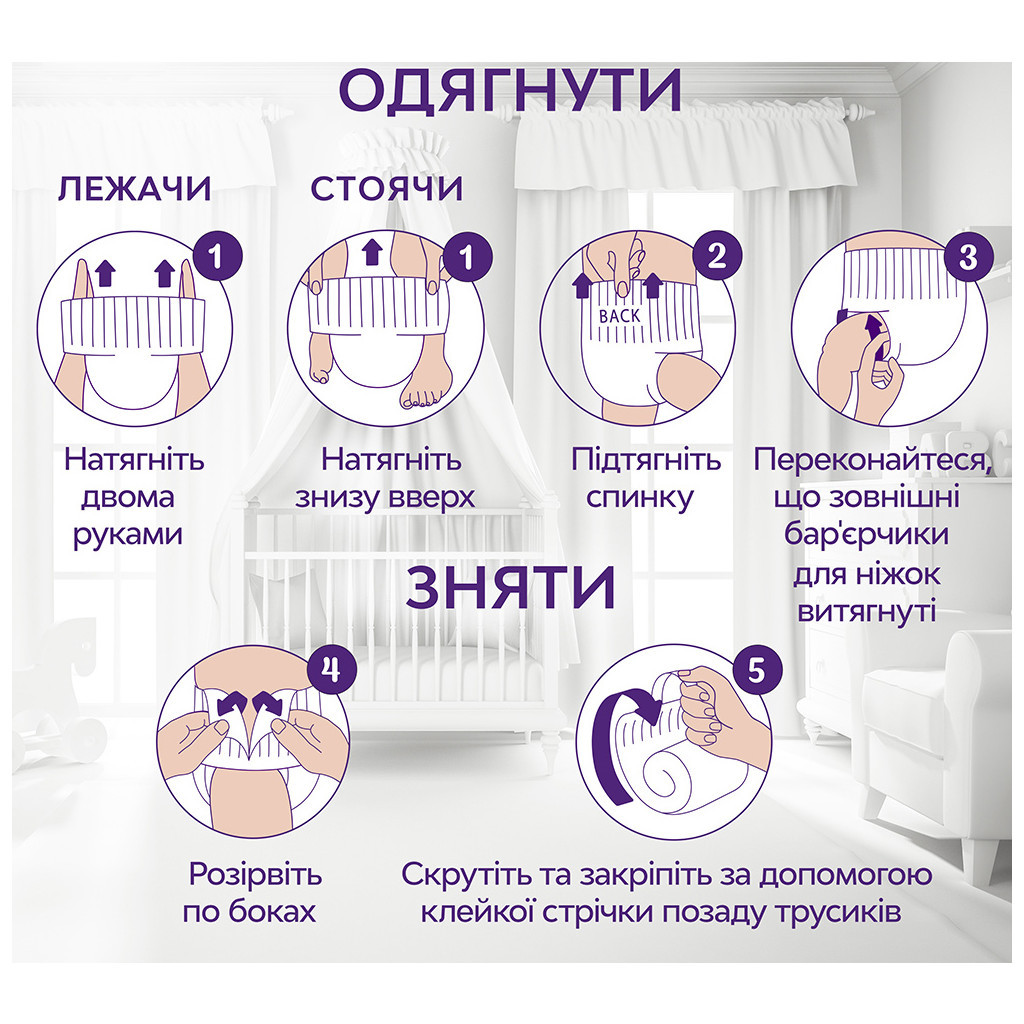 ОДЯГНУТИ

ЛЕЖАЧИ

1

Натягніть двома руками

СТОЯЧИ

1

Натягніть знизу вверх

2

BACK

Підтягніть спинку

3

Переконайтеся, що зовнішні бар'єрчики для ніжок витягнуті

ЗНЯТИ

4

Розірвіть по боках

5

Скрутіть та закріпіть за допомогою клейкої стрічки позаду трусиків