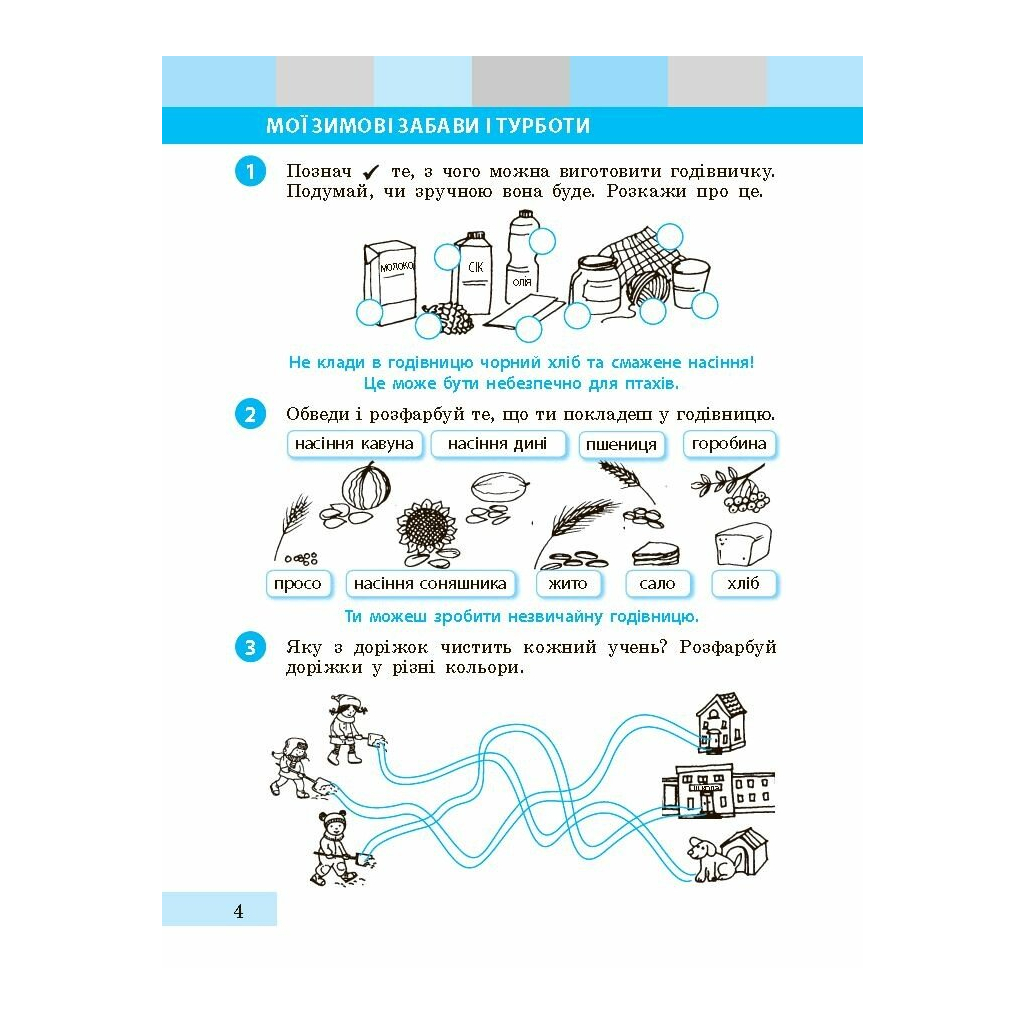 МОЇ ЗИМОВІ ЗАБАВИ І ТУРБОТИ

1 Познач ✓ те, з чого можна виготовити годівничку. Подумай, чи зручною вона буде. Розкажи про це.

МОЛОКО
СІК
ОЛІЯ

Не клади в годівницю чорний хліб та смажене насіння! Це може бути небезпечно для птахів.

2 Обведи і розфарбуй те, що ти покладеш у годівницю.

насіння кавуна
насіння дині
пшениця
горобина

просо
насіння соняшника
жито
сало
хліб

Ти можеш зробити незвичайну годівницю.

3 Яку з доріжок чистить кожний учень? Розфарбуй доріжки у різні кольори.

ШКОЛА

4